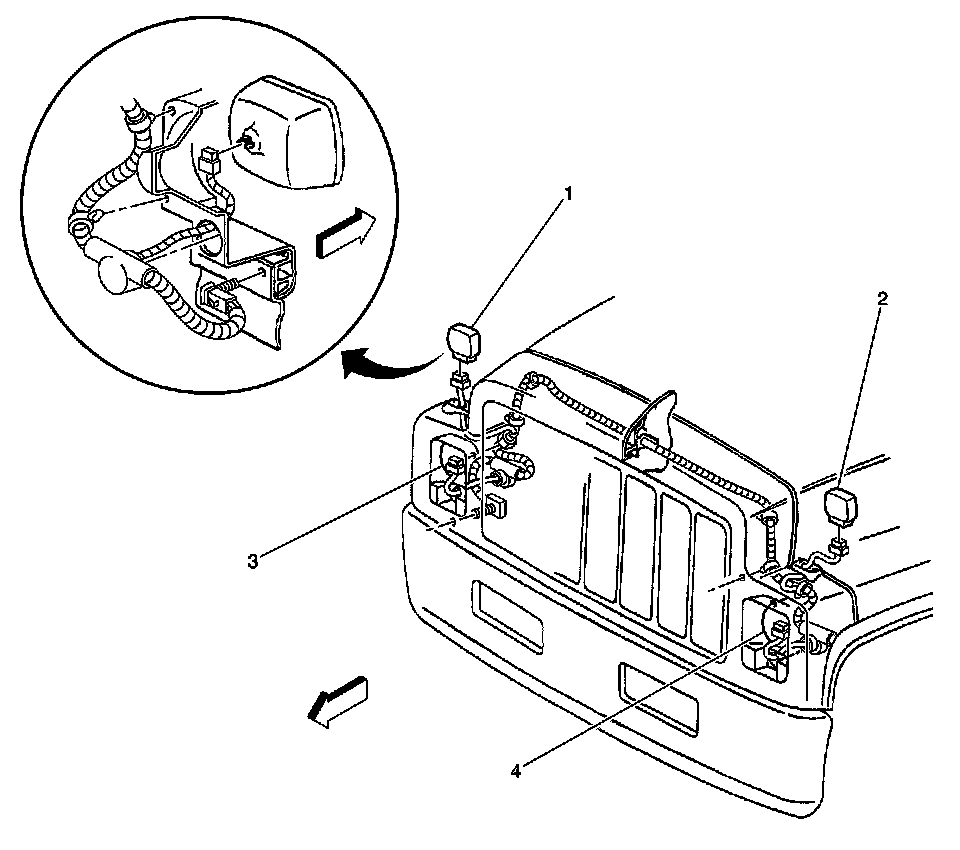 1
2
3
4