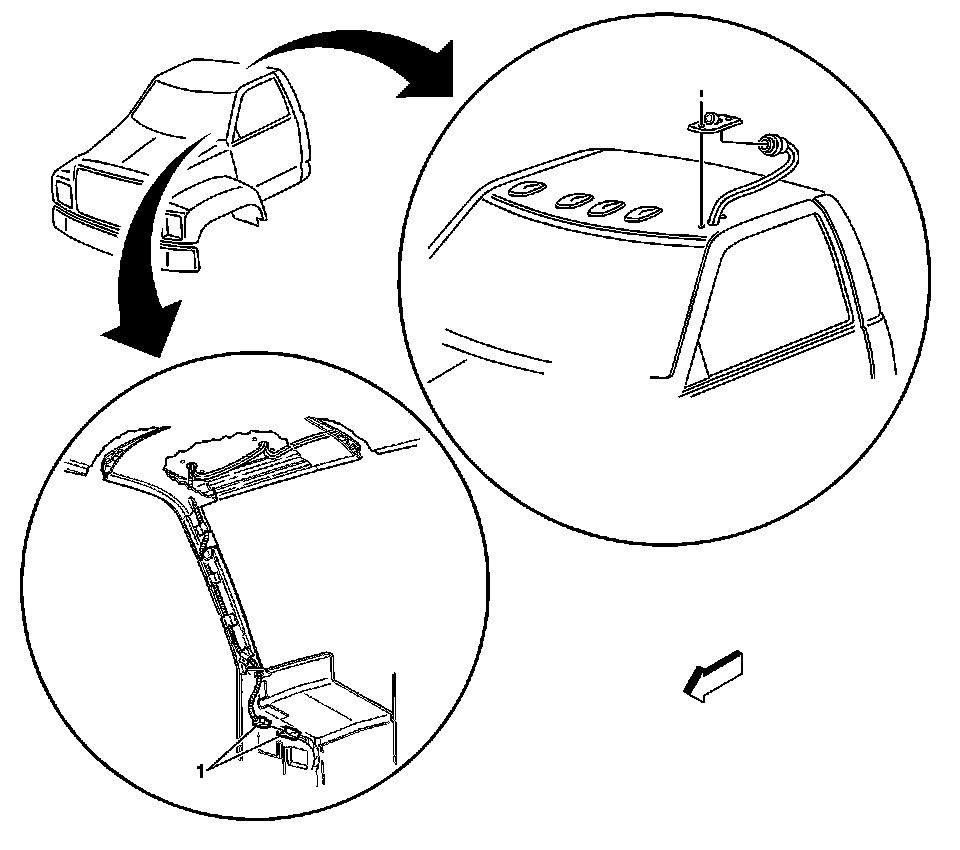 1