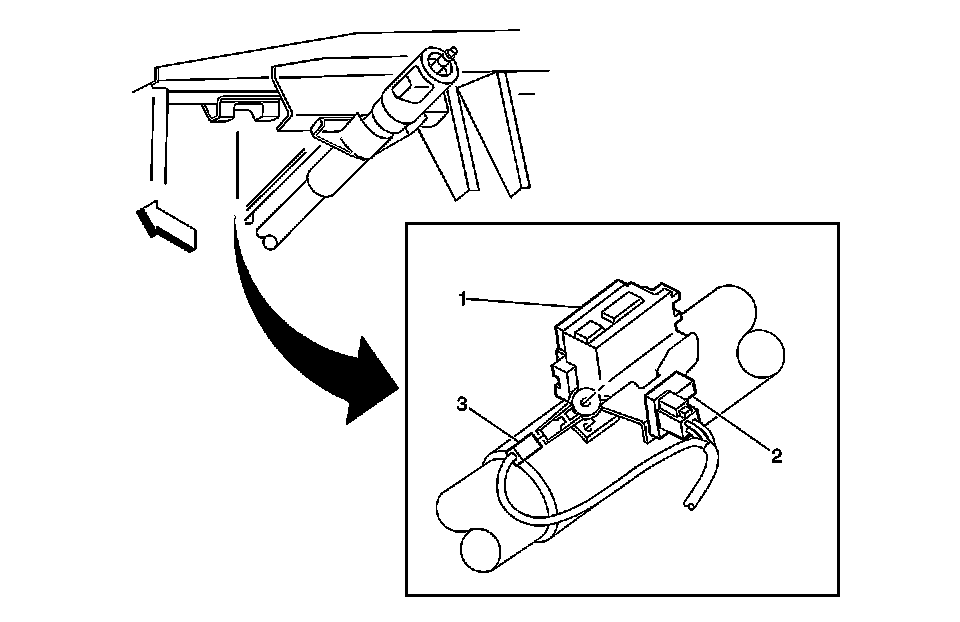 1
3
2