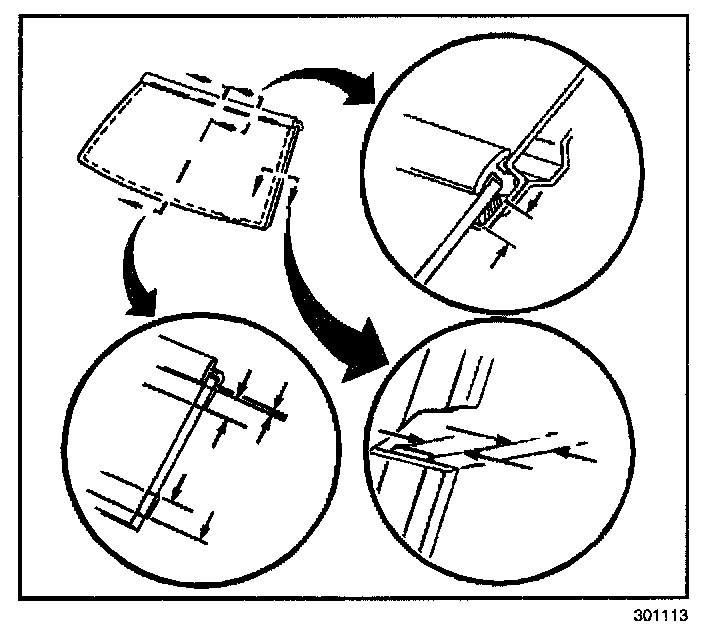 301113