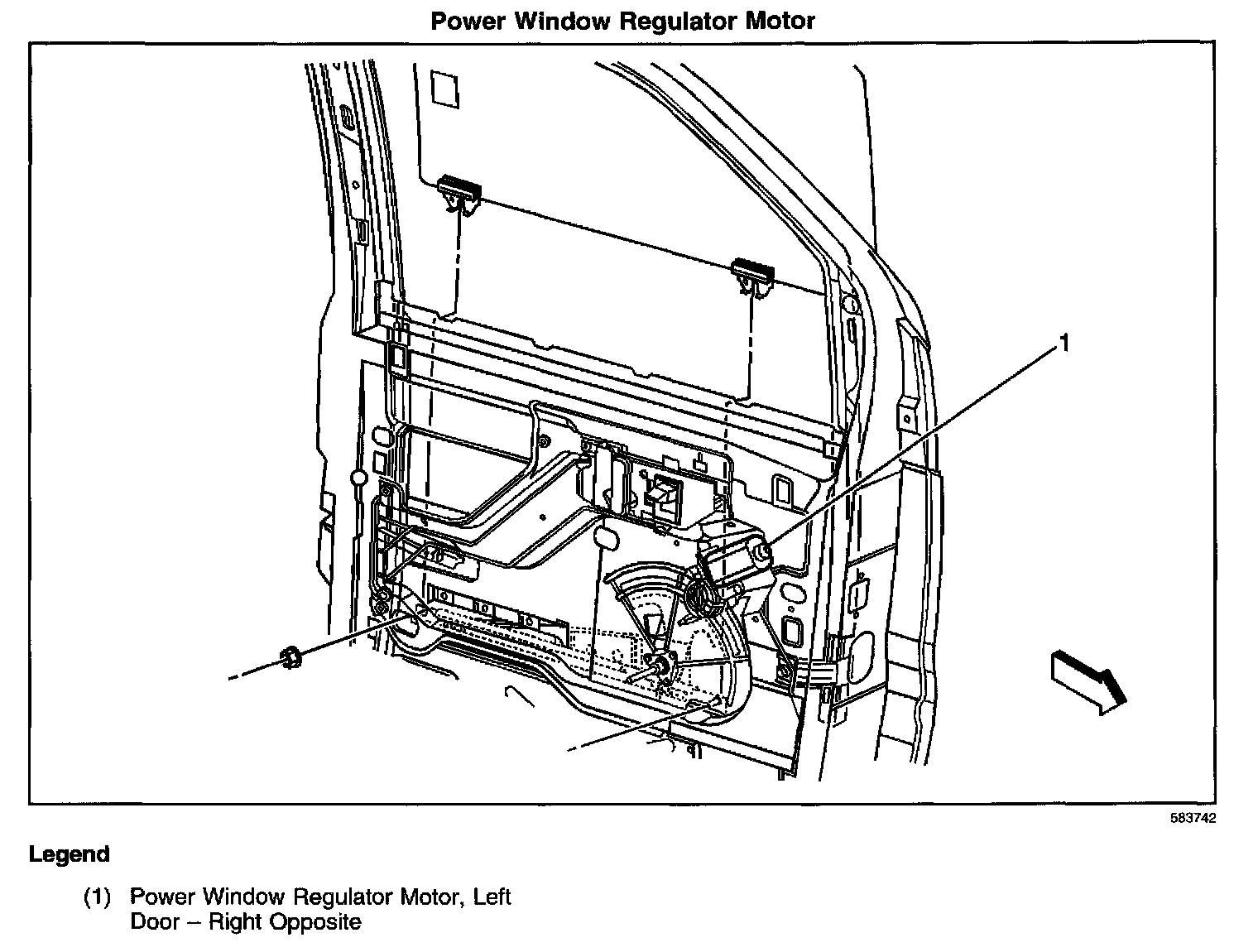 Power Window Regulator Motor

1

583742

Legend

(1) Power Window Regulator Motor, Left Door – Right Opposite