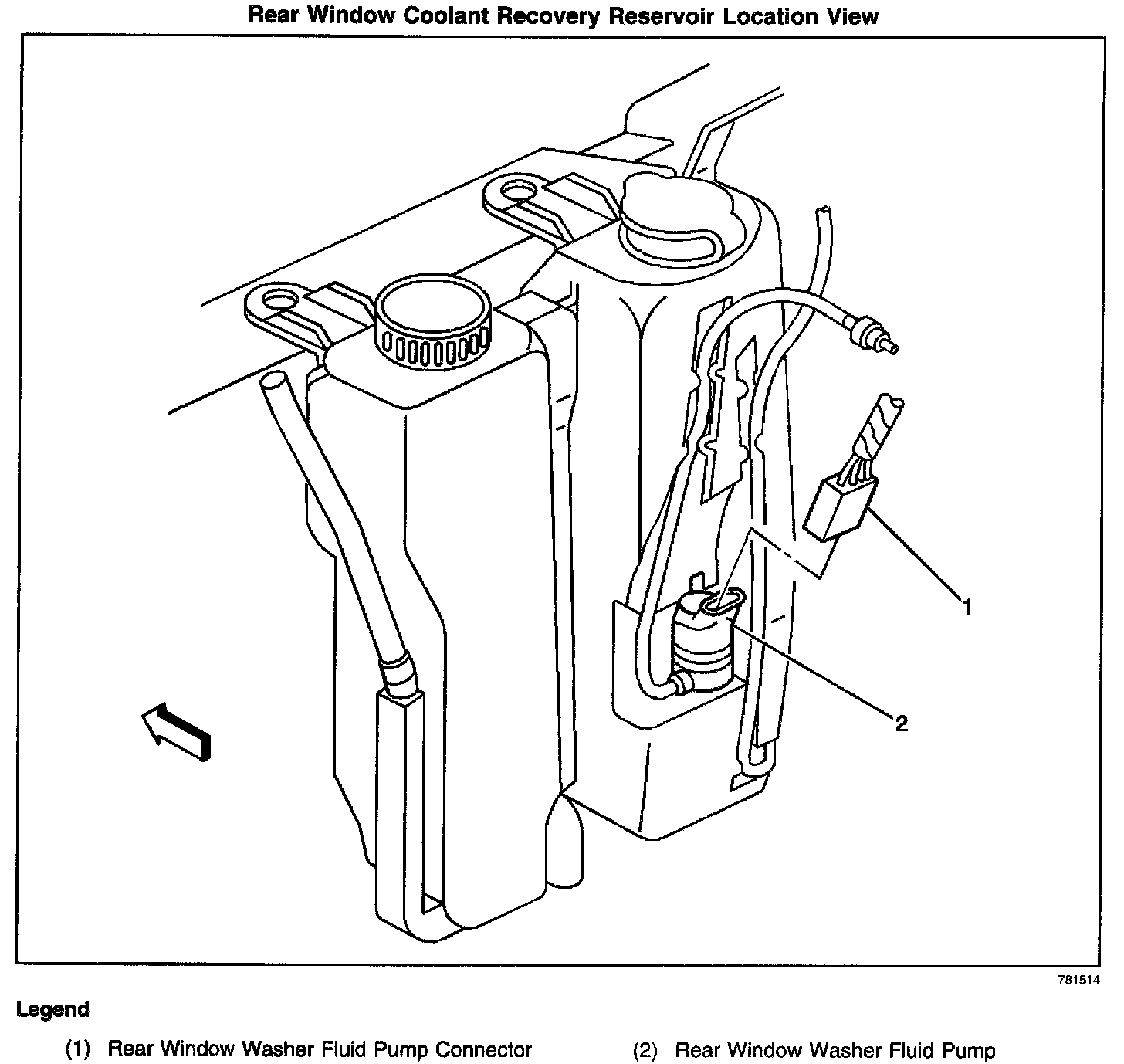 Rear Window Coolant Recovery Reservoir Location View

1

2

781514

Legend

(1) Rear Window Washer Fluid Pump Connector

(2) Rear Window Washer Fluid Pump