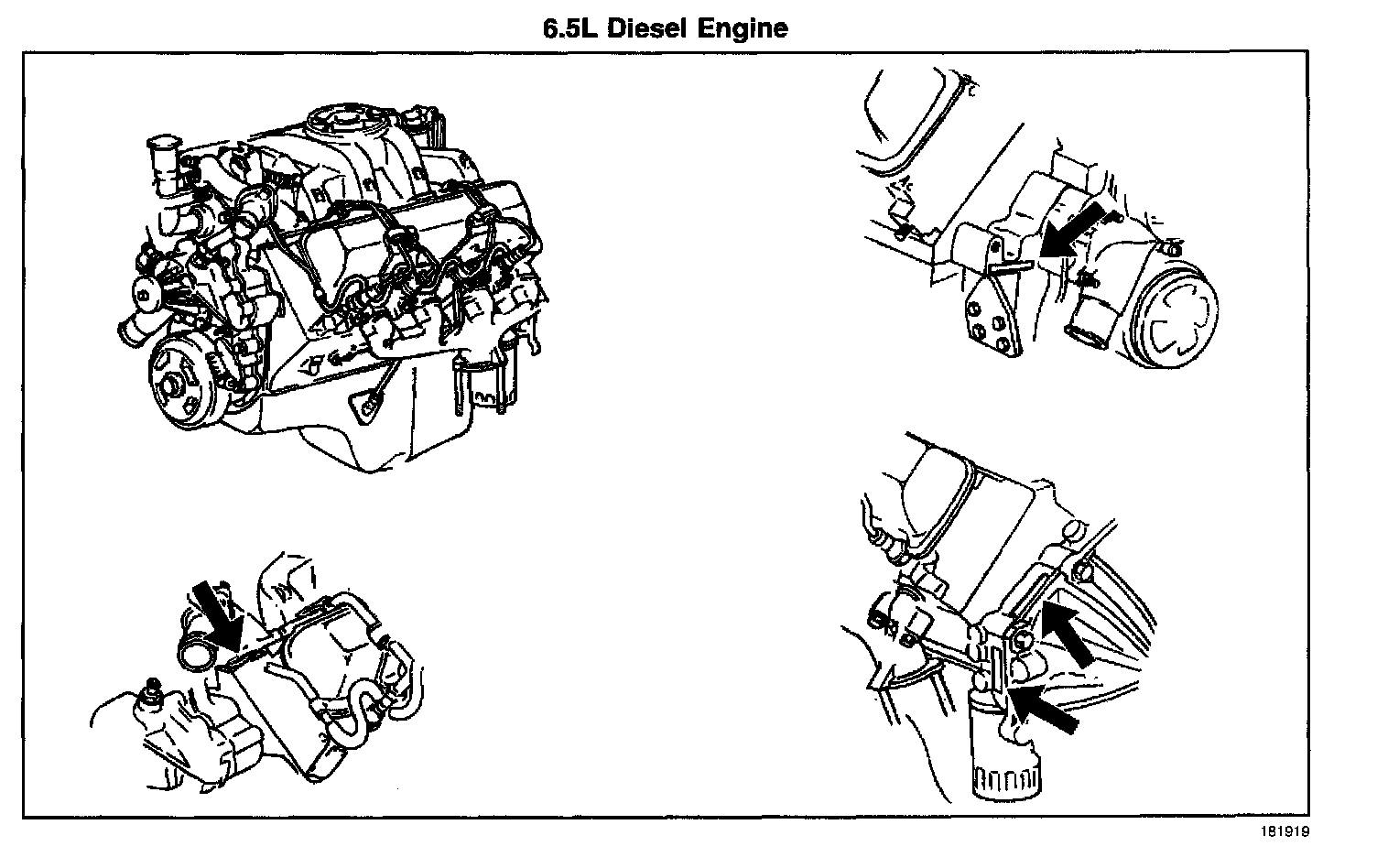 6.5L Diesel Engine

181919