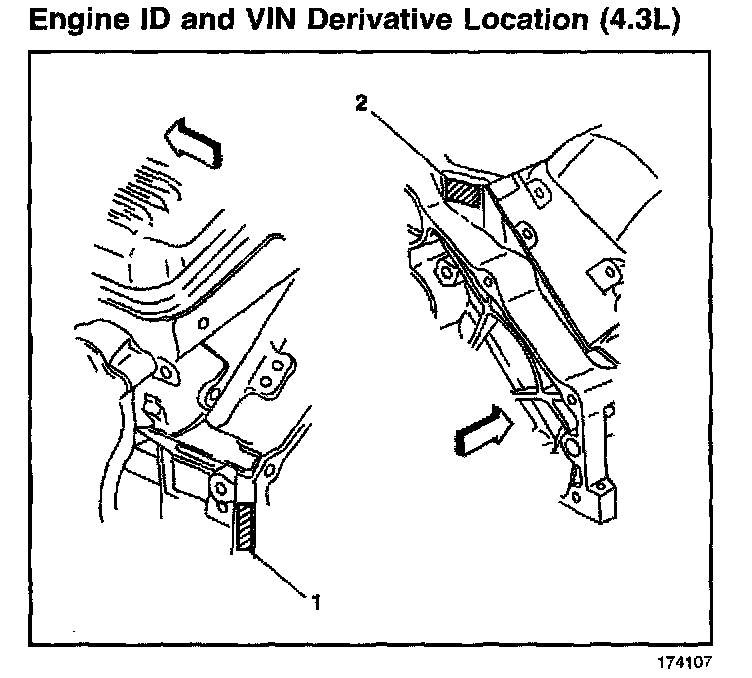 Engine ID and VIN Derivative Location (4.3L)

2

1

174107