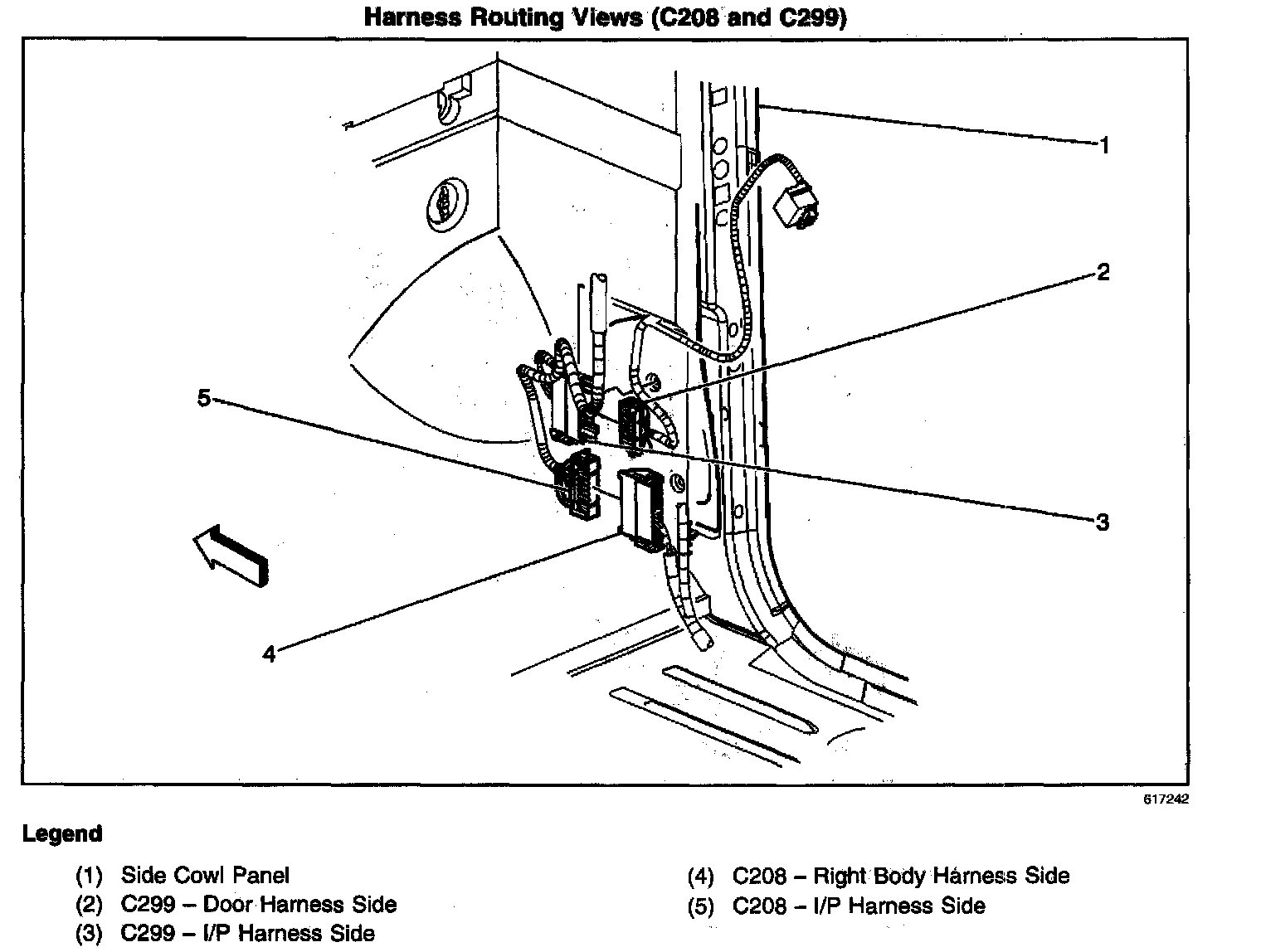 Harness Routing Views (C208 and C299)

1

2

5

3

4

617242

Legend

(1) Side Cowl Panel
(2) C299 – Door Harness Side
(3) C299 – I/P Harness Side

(4) C208 – Right Body Harness Side
(5) C208 – I/P Harness Side