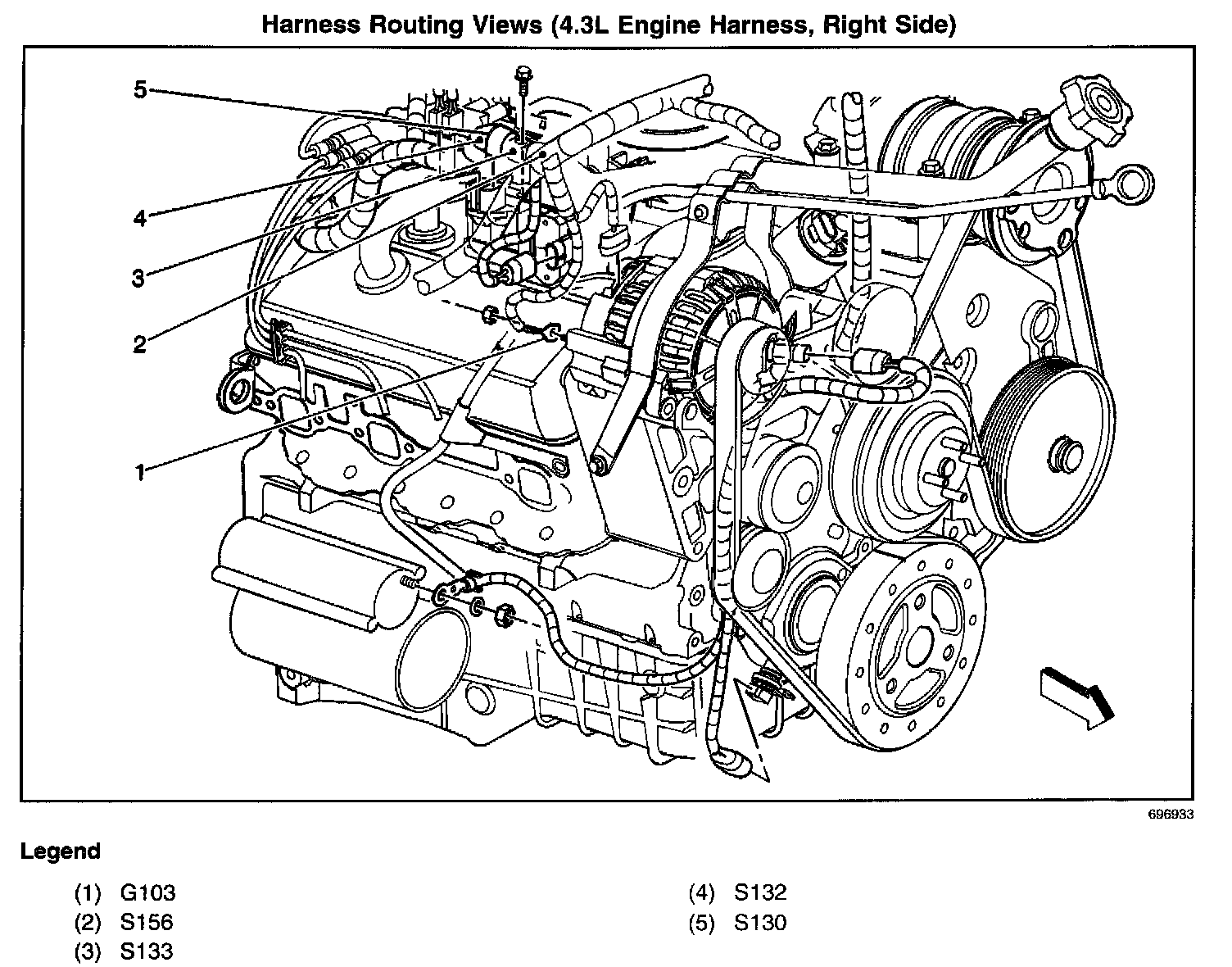 Harness Routing Views (4.3L Engine Harness, Right Side)

5

4

3

2

1

696933

Legend

(1) G103
(2) S156
(3) S133

(4) S132
(5) S130