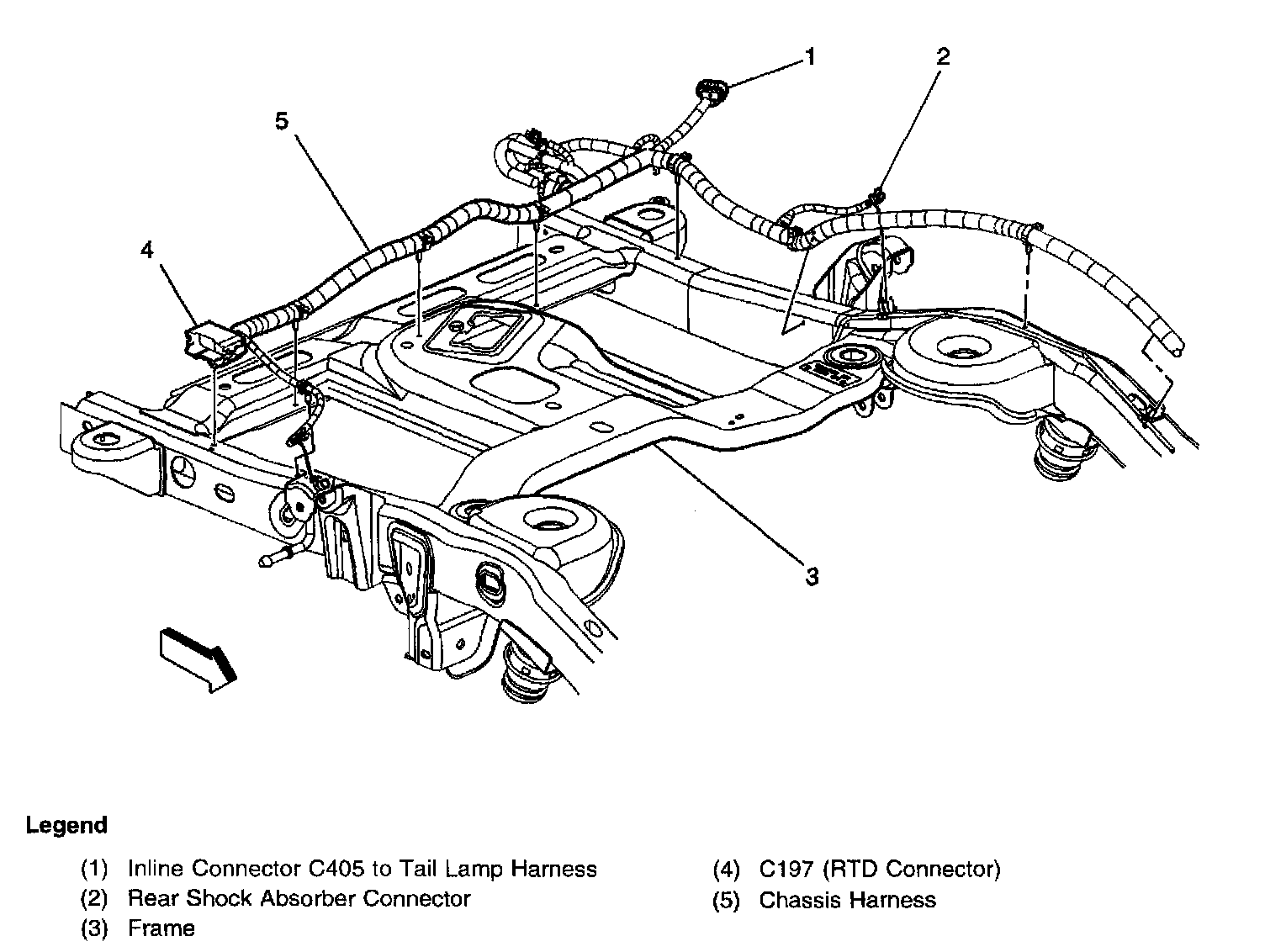 1
2
5
4
3

Legend

(1) Inline Connector C405 to Tail Lamp Harness
(2) Rear Shock Absorber Connector
(3) Frame

(4) C197 (RTD Connector)
(5) Chassis Harness