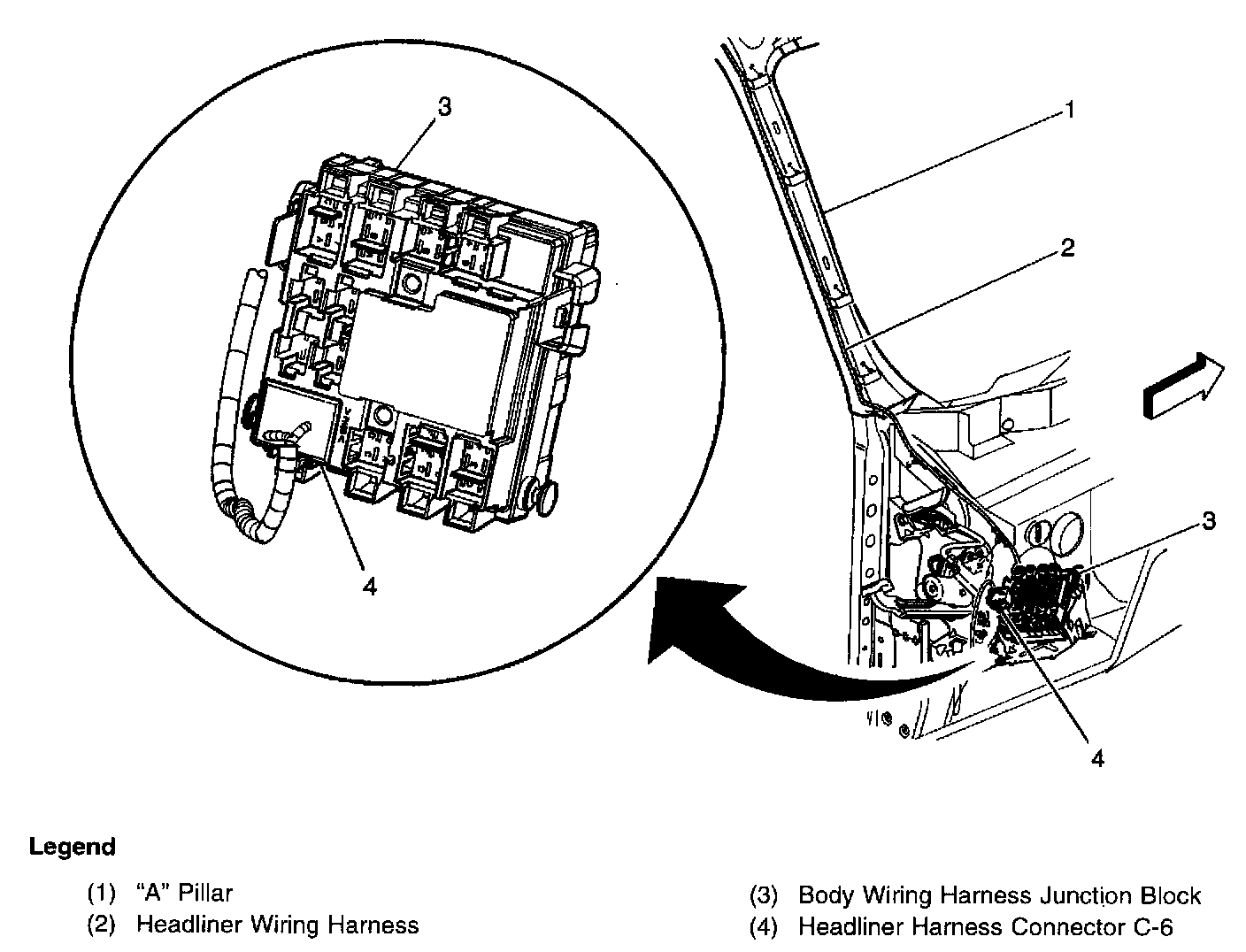 3

4

1

2

3

4

Legend

(1) "A" Pillar
(2) Headliner Wiring Harness

(3) Body Wiring Harness Junction Block
(4) Headliner Harness Connector C-6