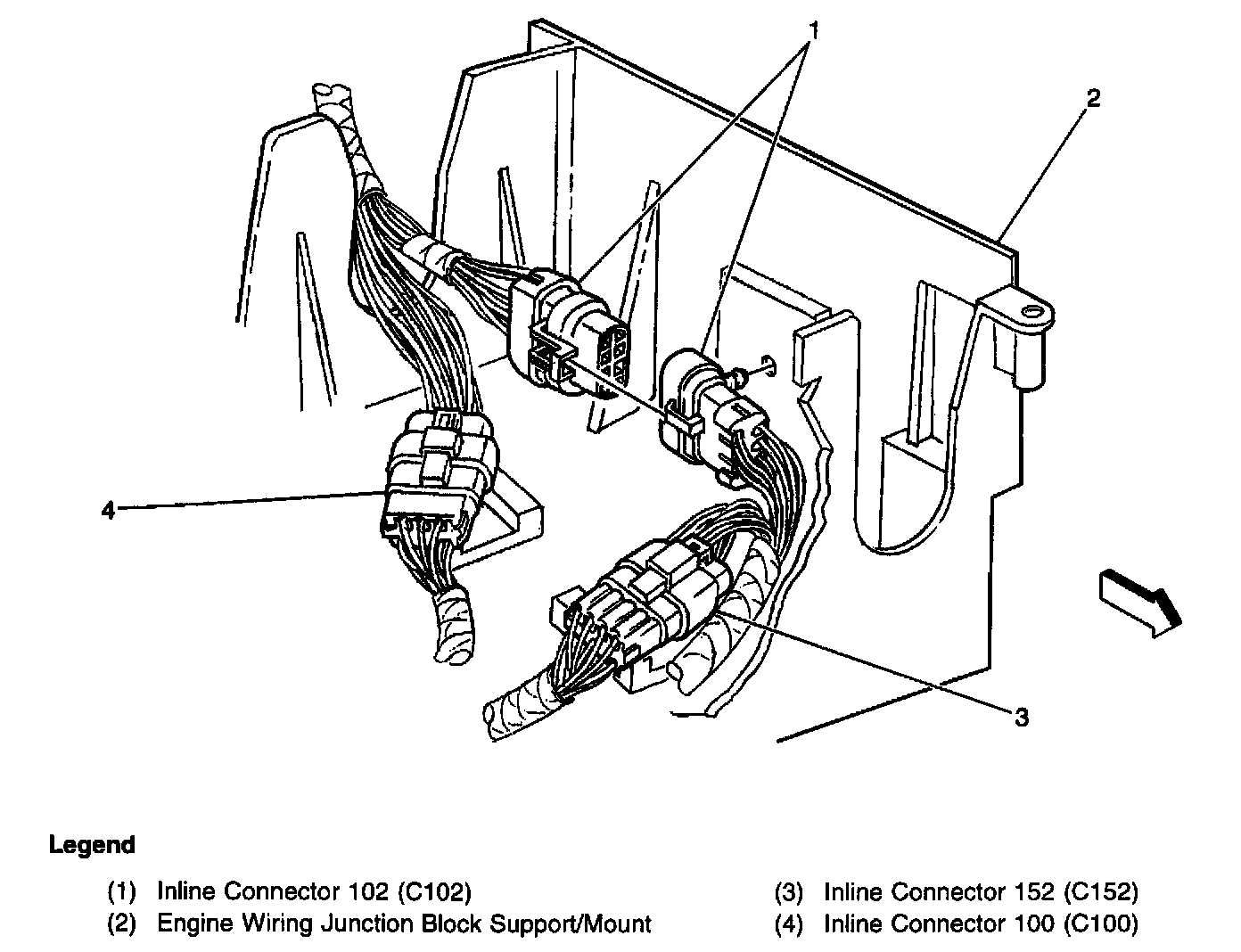 1
2
4
3

Legend

(1) Inline Connector 102 (C102)
(2) Engine Wiring Junction Block Support/Mount

(3) Inline Connector 152 (C152)
(4) Inline Connector 100 (C100)