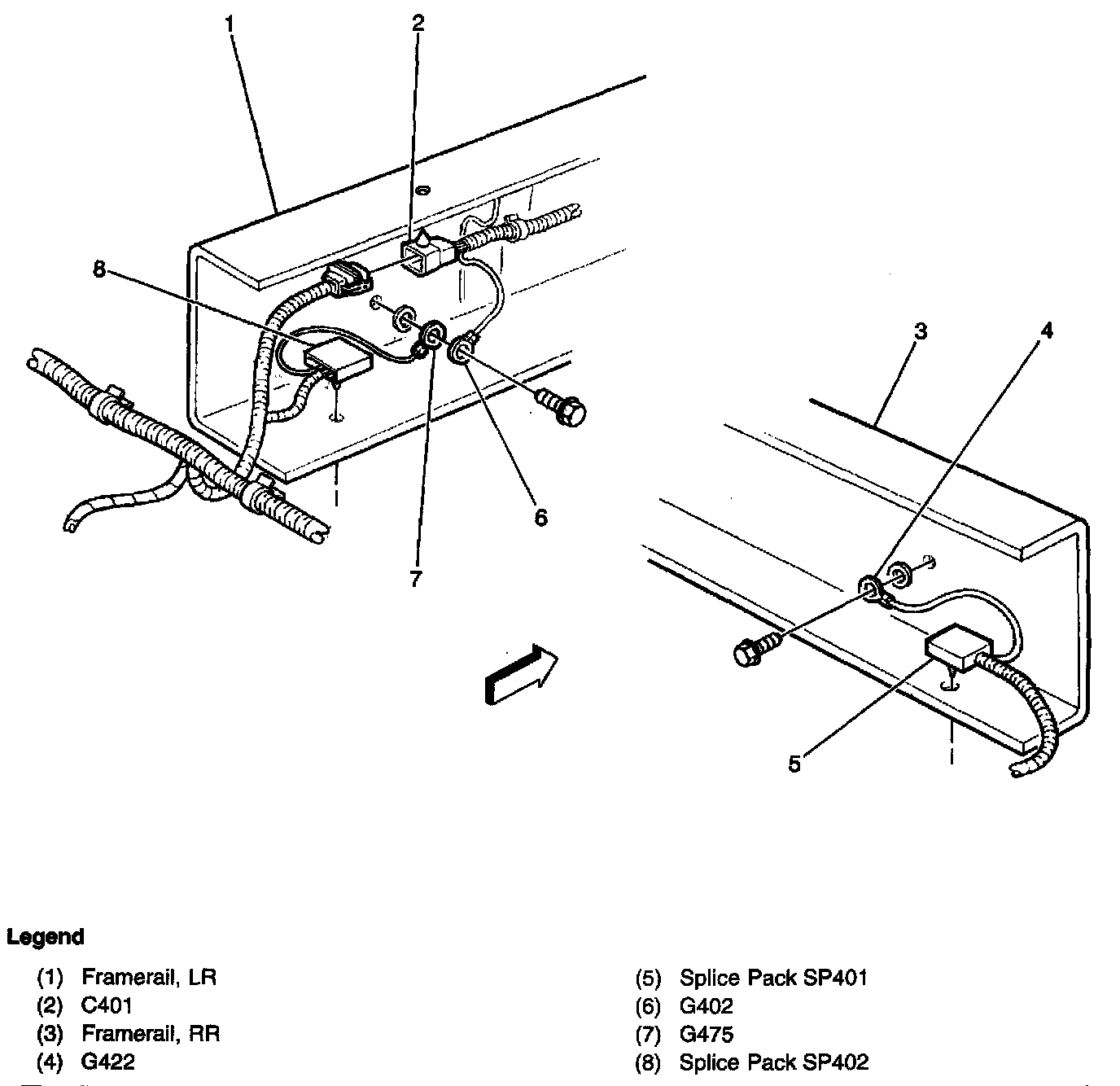 1
2
8
3
4
6
7
5

Legend

(1) Framerail, LR
(2) C401
(3) Framerail, RR
(4) G422

(5) Splice Pack SP401
(6) G402
(7) G475
(8) Splice Pack SP402