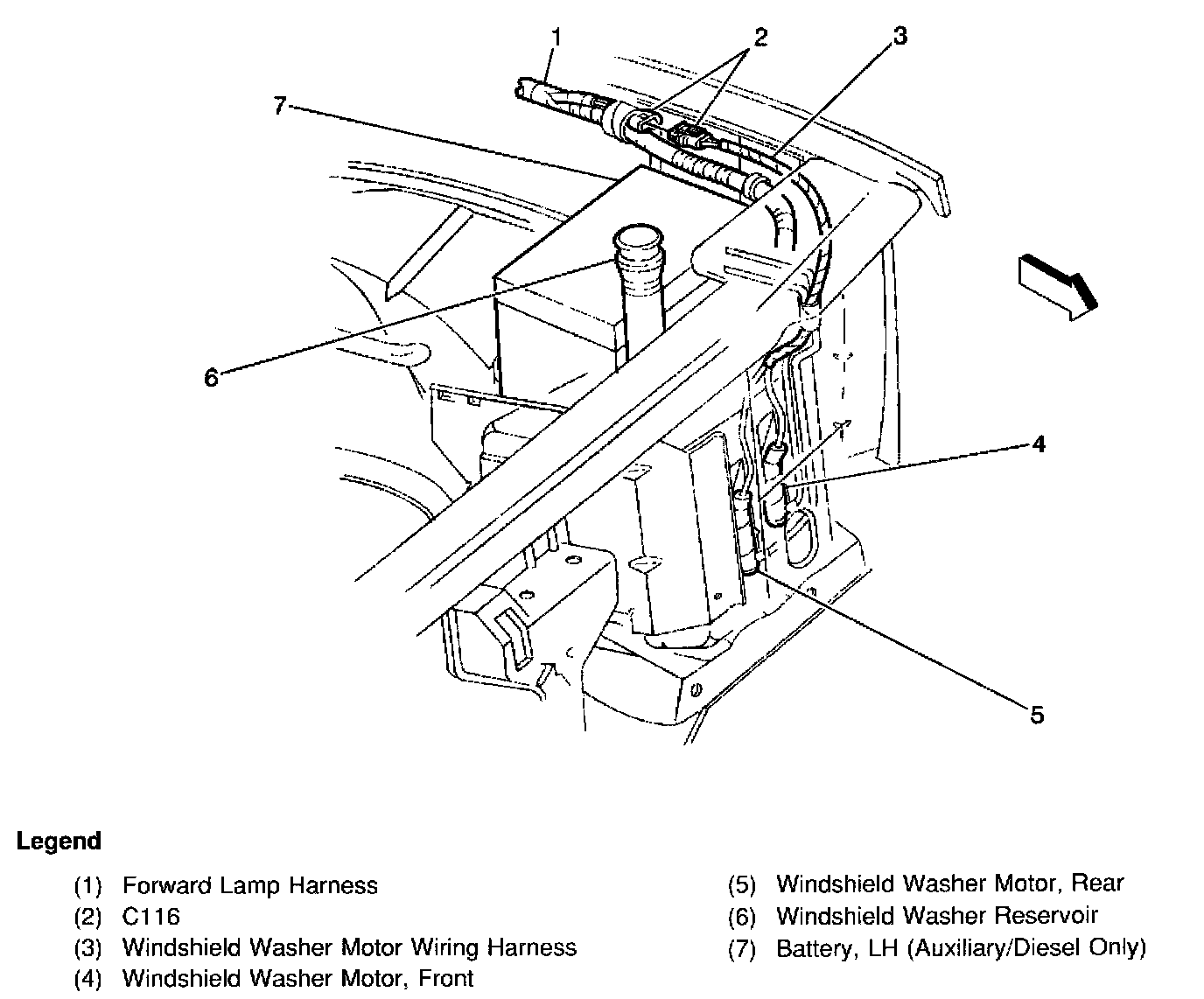 1
2
3
7
6
4
5

Legend

(1) Forward Lamp Harness
(2) C116
(3) Windshield Washer Motor Wiring Harness
(4) Windshield Washer Motor, Front

(5) Windshield Washer Motor, Rear
(6) Windshield Washer Reservoir
(7) Battery, LH (Auxiliary/Diesel Only)