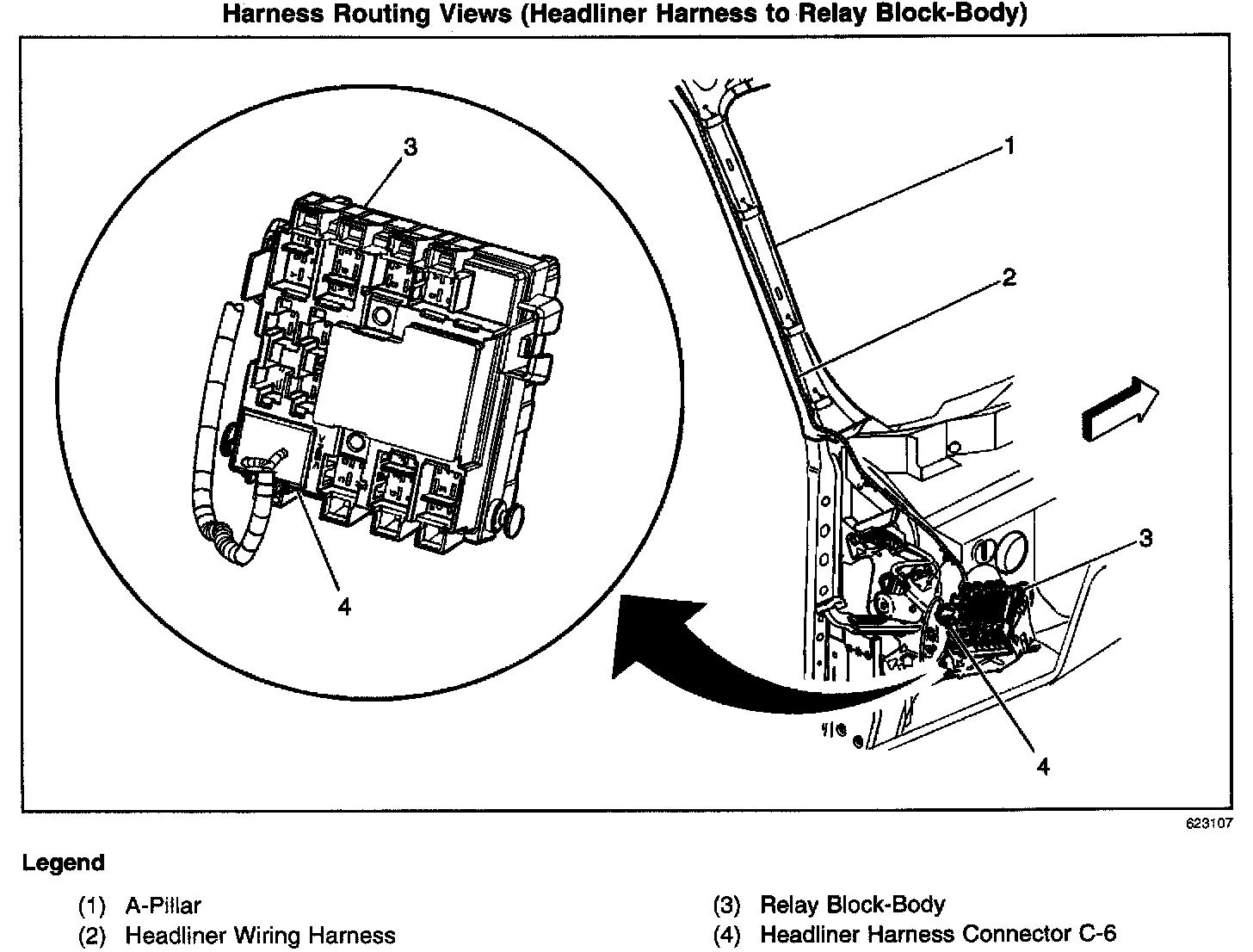 Harness Routing Views (Headliner Harness to Relay Block-Body)

3

4

1

2

3

4

623107

Legend

(1) A-Pillar
(2) Headliner Wiring Harness
(3) Relay Block-Body
(4) Headliner Harness Connector C-6