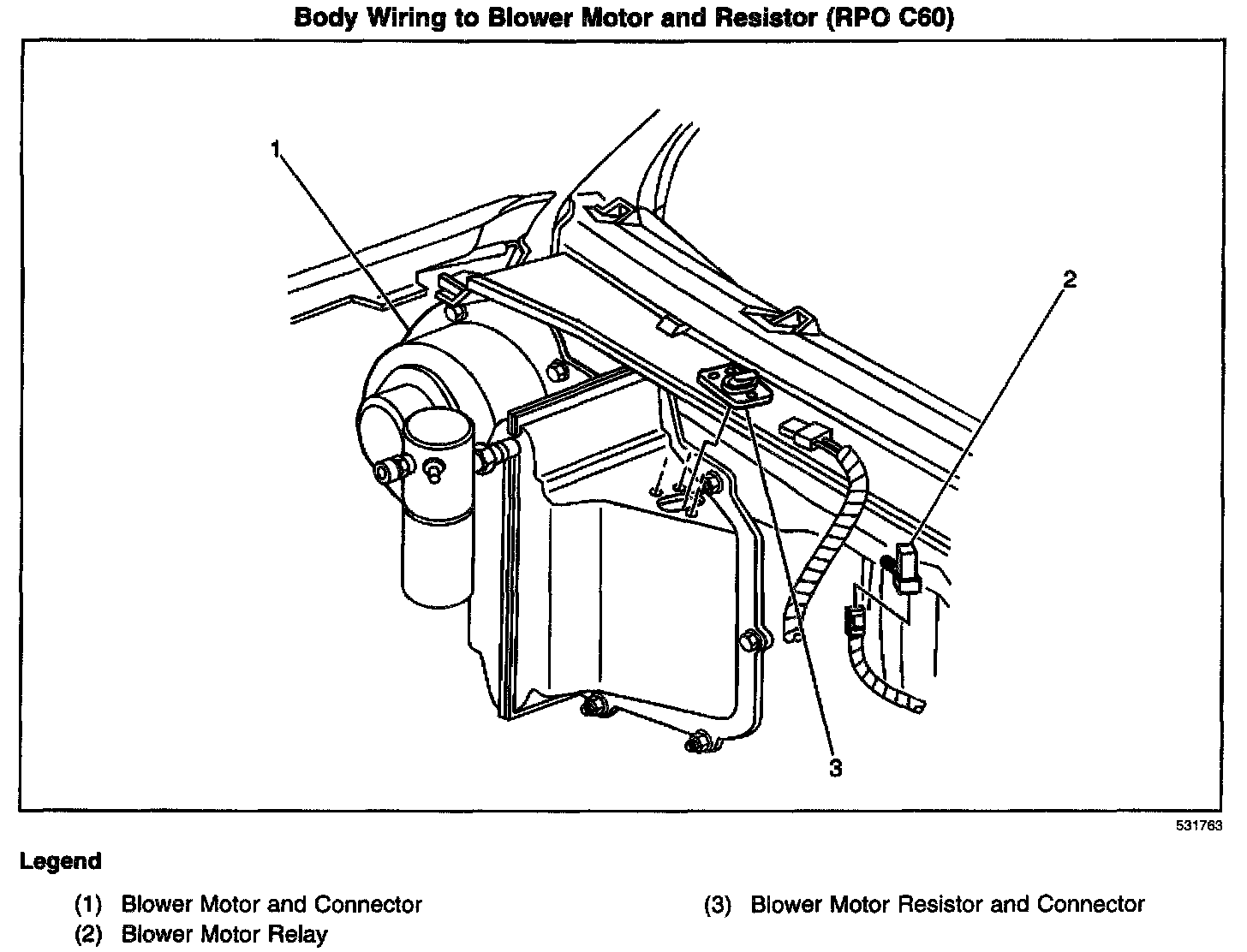 Body Wiring to Blower Motor and Resistor (RPO C60)

1

2

3

531763

Legend

(1) Blower Motor and Connector
(2) Blower Motor Relay

(3) Blower Motor Resistor and Connector