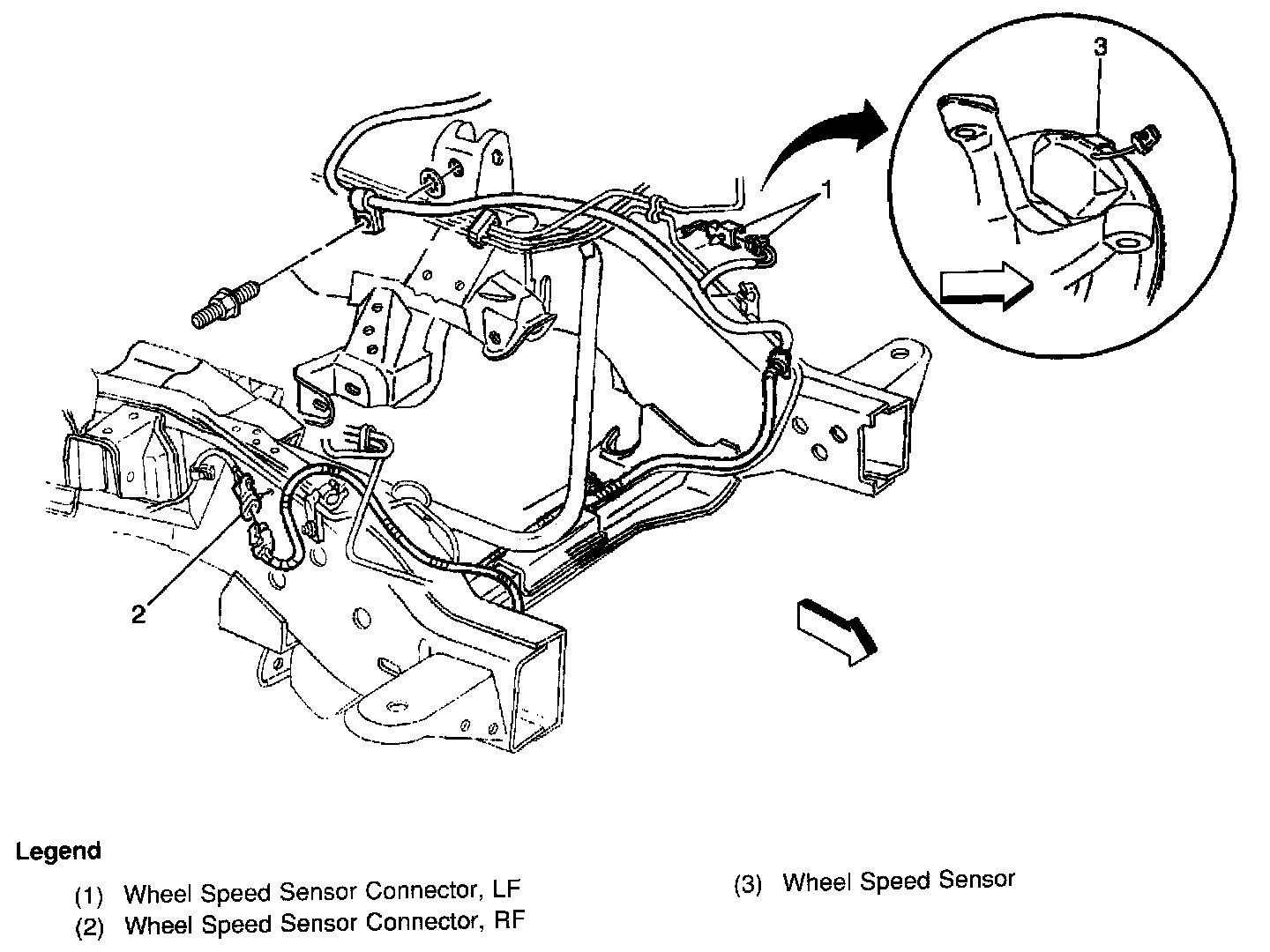 3

1

2

Legend

(1) Wheel Speed Sensor Connector, LF

(2) Wheel Speed Sensor Connector, RF

(3) Wheel Speed Sensor