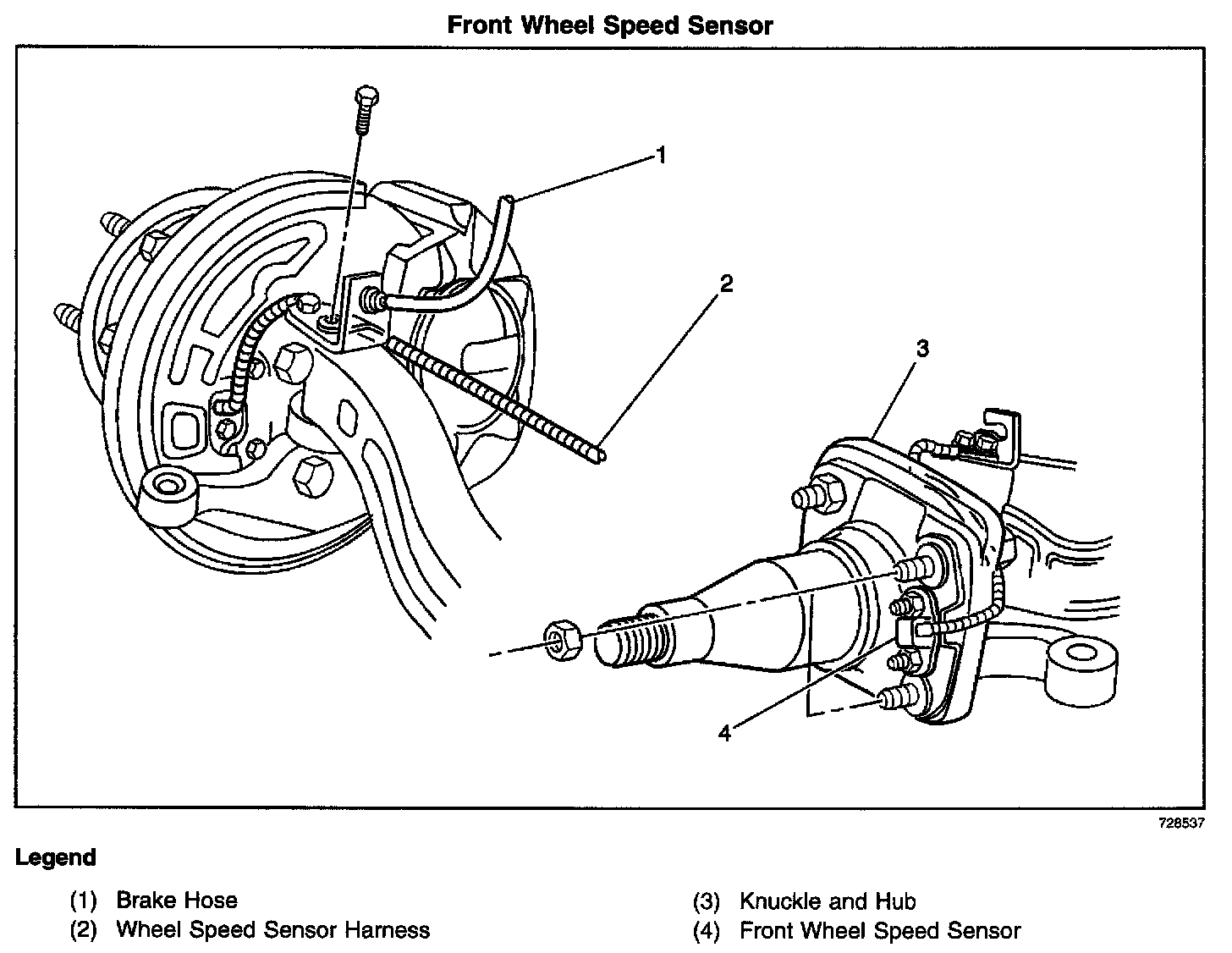 Front Wheel Speed Sensor

1

2

3

4

728537

Legend

(1) Brake Hose
(2) Wheel Speed Sensor Harness

(3) Knuckle and Hub
(4) Front Wheel Speed Sensor