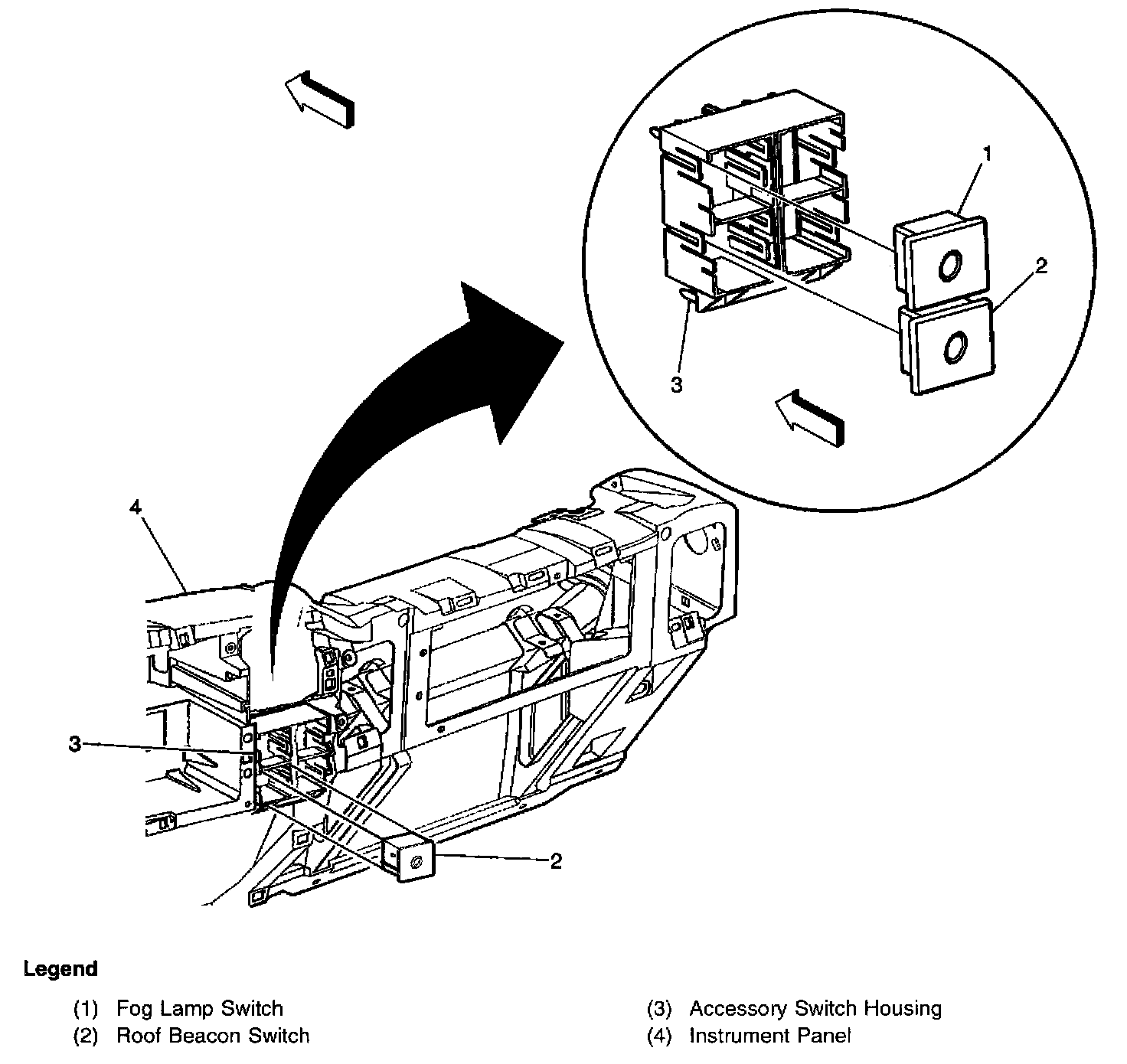 1
2
3
4
3
2

Legend

(1) Fog Lamp Switch
(2) Roof Beacon Switch

(3) Accessory Switch Housing
(4) Instrument Panel