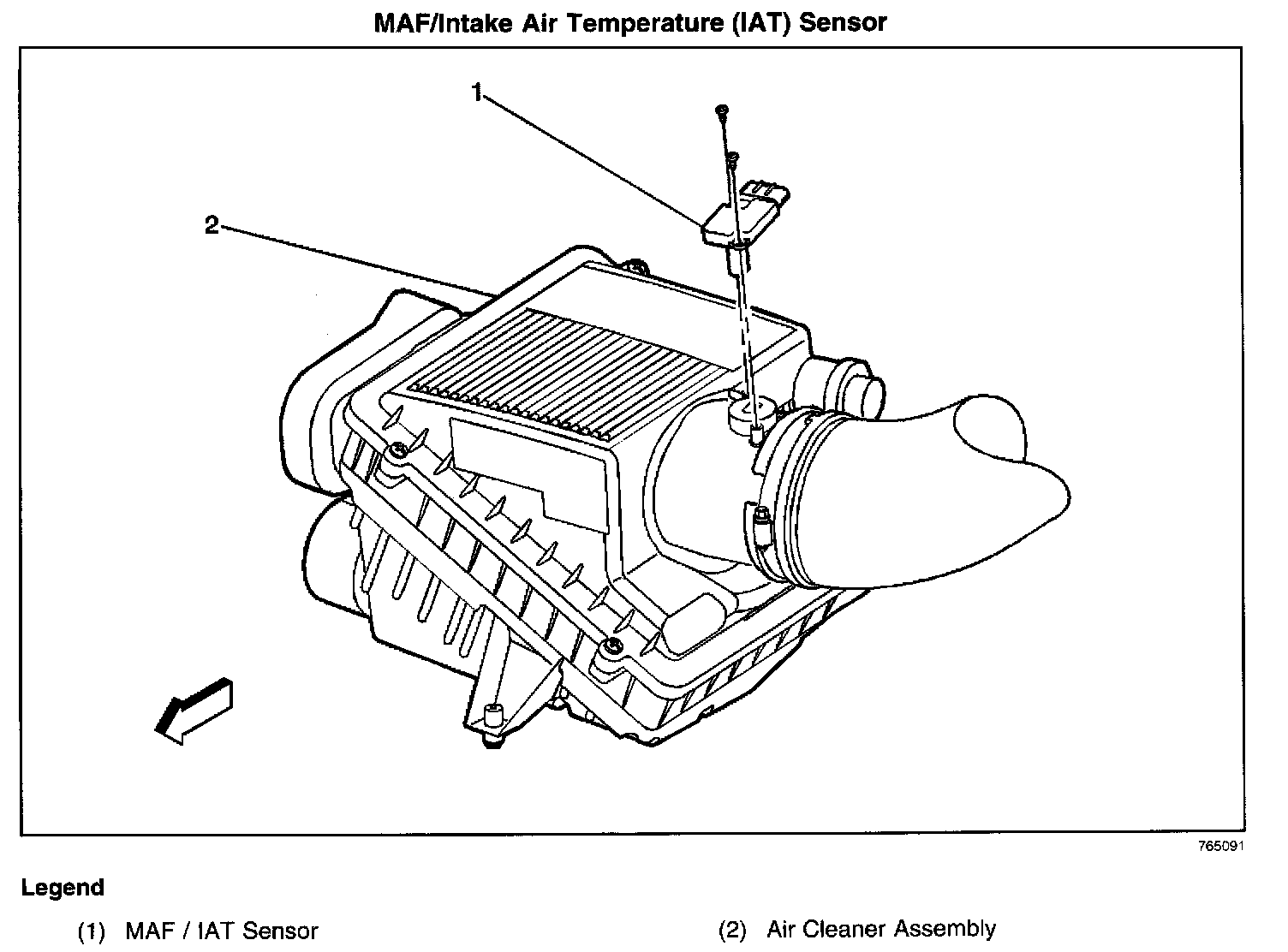 MAF/Intake Air Temperature (IAT) Sensor

1

2

765091

Legend

(1) MAF / IAT Sensor

(2) Air Cleaner Assembly