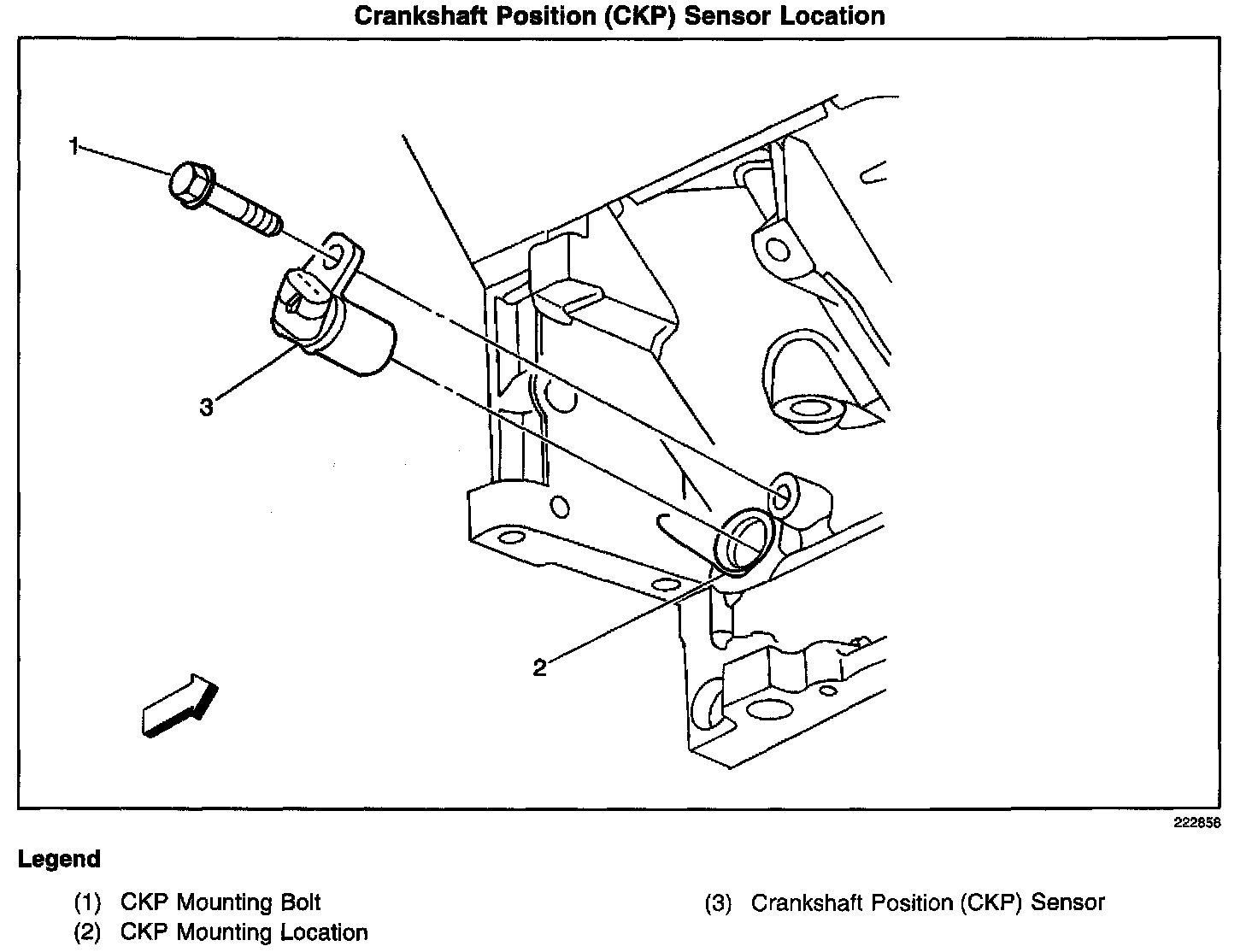 Crankshaft Position (CKP) Sensor Location

1

3

2

222858

Legend

(1) CKP Mounting Bolt
(2) CKP Mounting Location

(3) Crankshaft Position (CKP) Sensor