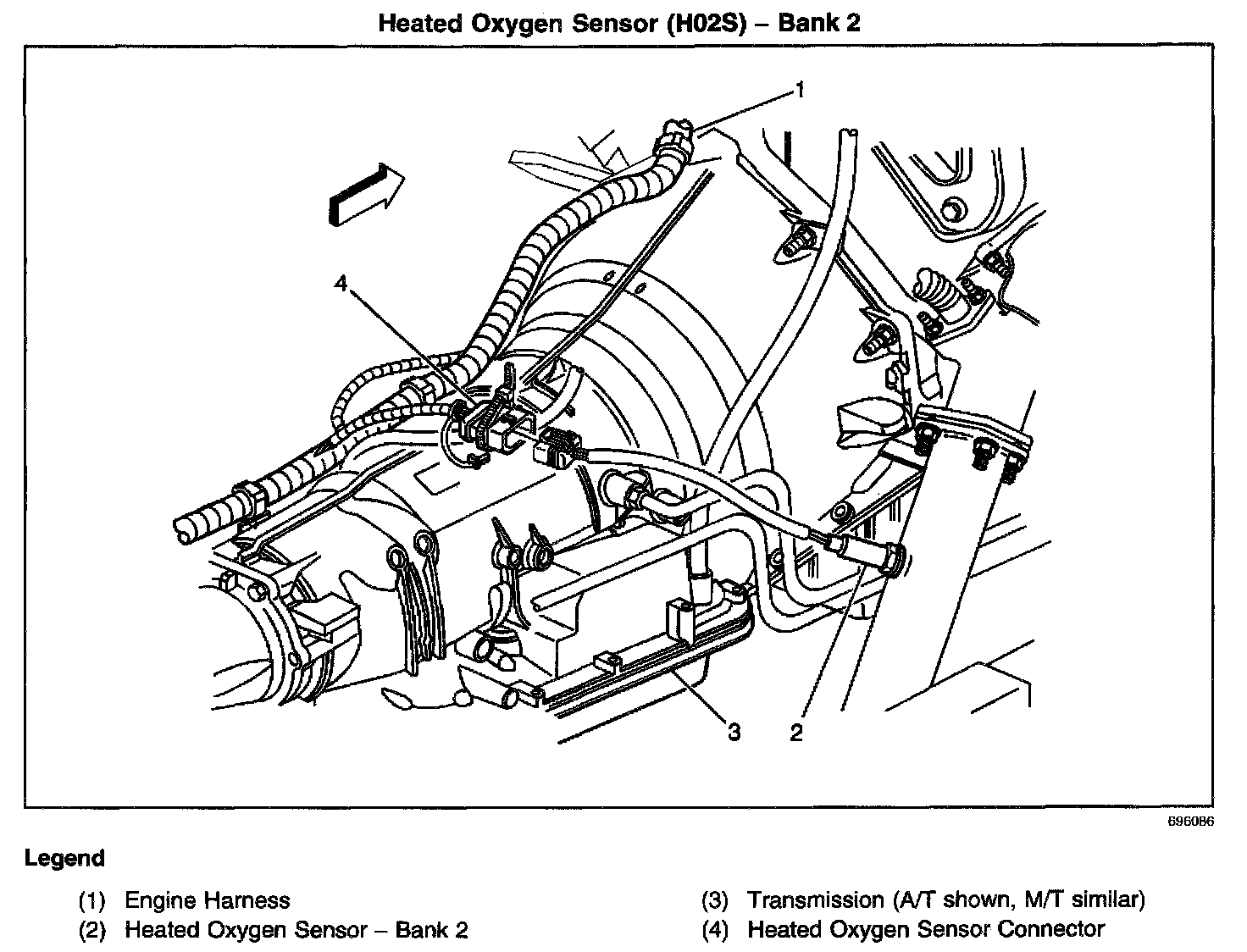 Heated Oxygen Sensor (H02S) – Bank 2

1

4

3

2

696086

Legend

(1) Engine Harness
(2) Heated Oxygen Sensor – Bank 2
(3) Transmission (A/T shown, M/T similar)
(4) Heated Oxygen Sensor Connector