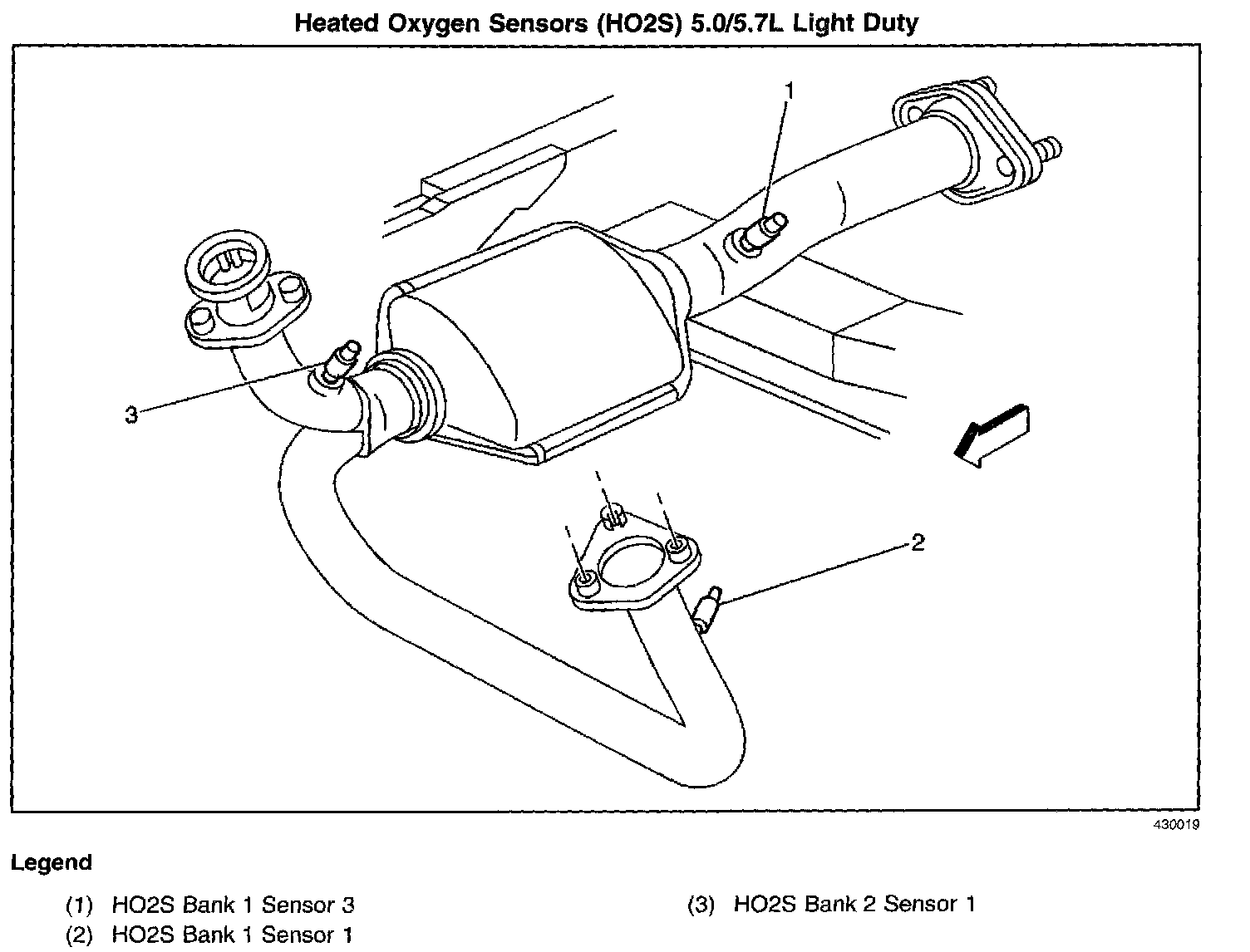 Heated Oxygen Sensors (HO2S) 5.0/5.7L Light Duty

1

3

2

430019

Legend

(1) HO2S Bank 1 Sensor 3
(2) HO2S Bank 1 Sensor 1

(3) HO2S Bank 2 Sensor 1