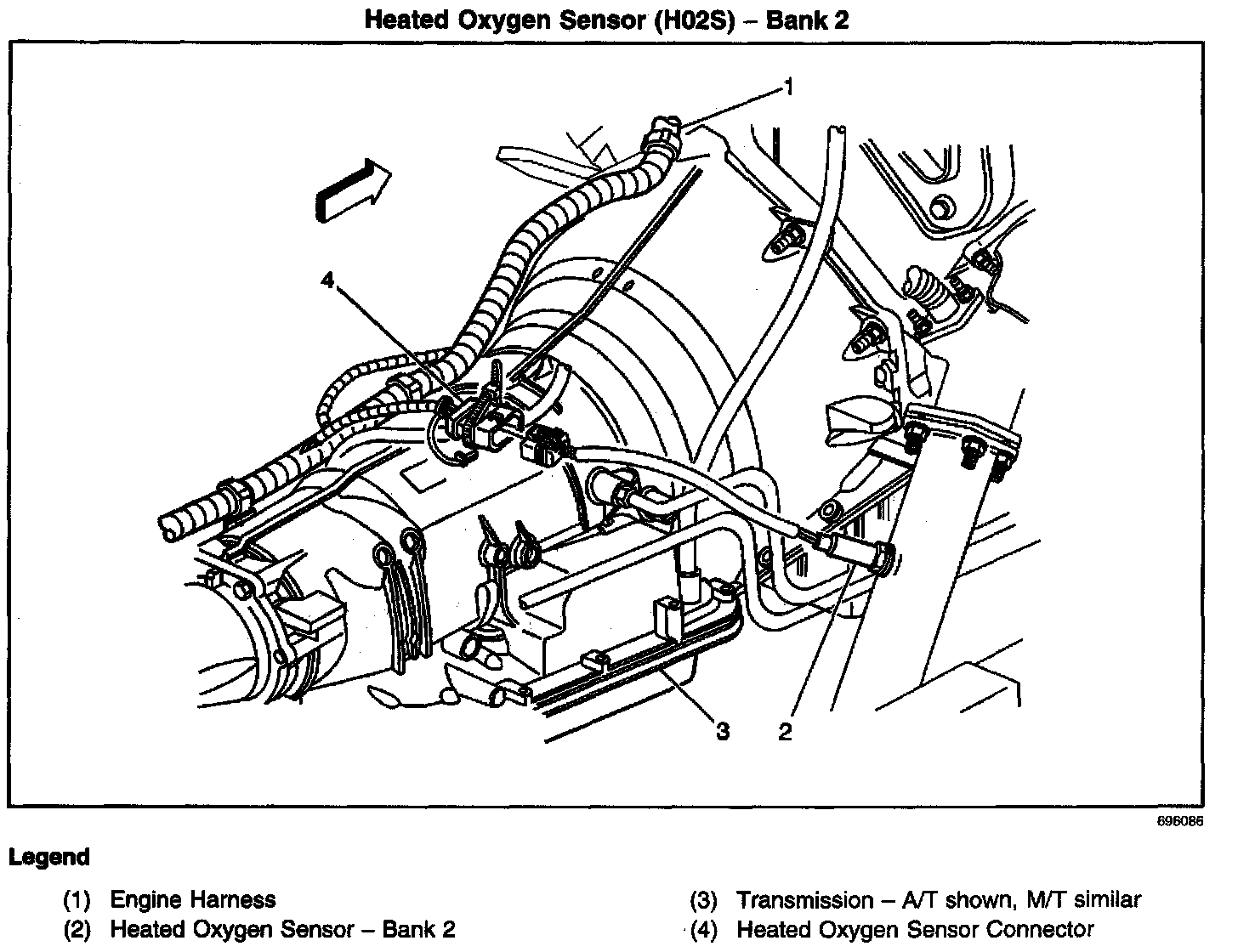 Heated Oxygen Sensor (H02S) – Bank 2

1

4

3

2

696086

Legend

(1) Engine Harness
(2) Heated Oxygen Sensor – Bank 2

(3) Transmission – A/T shown, M/T similar
(4) Heated Oxygen Sensor Connector