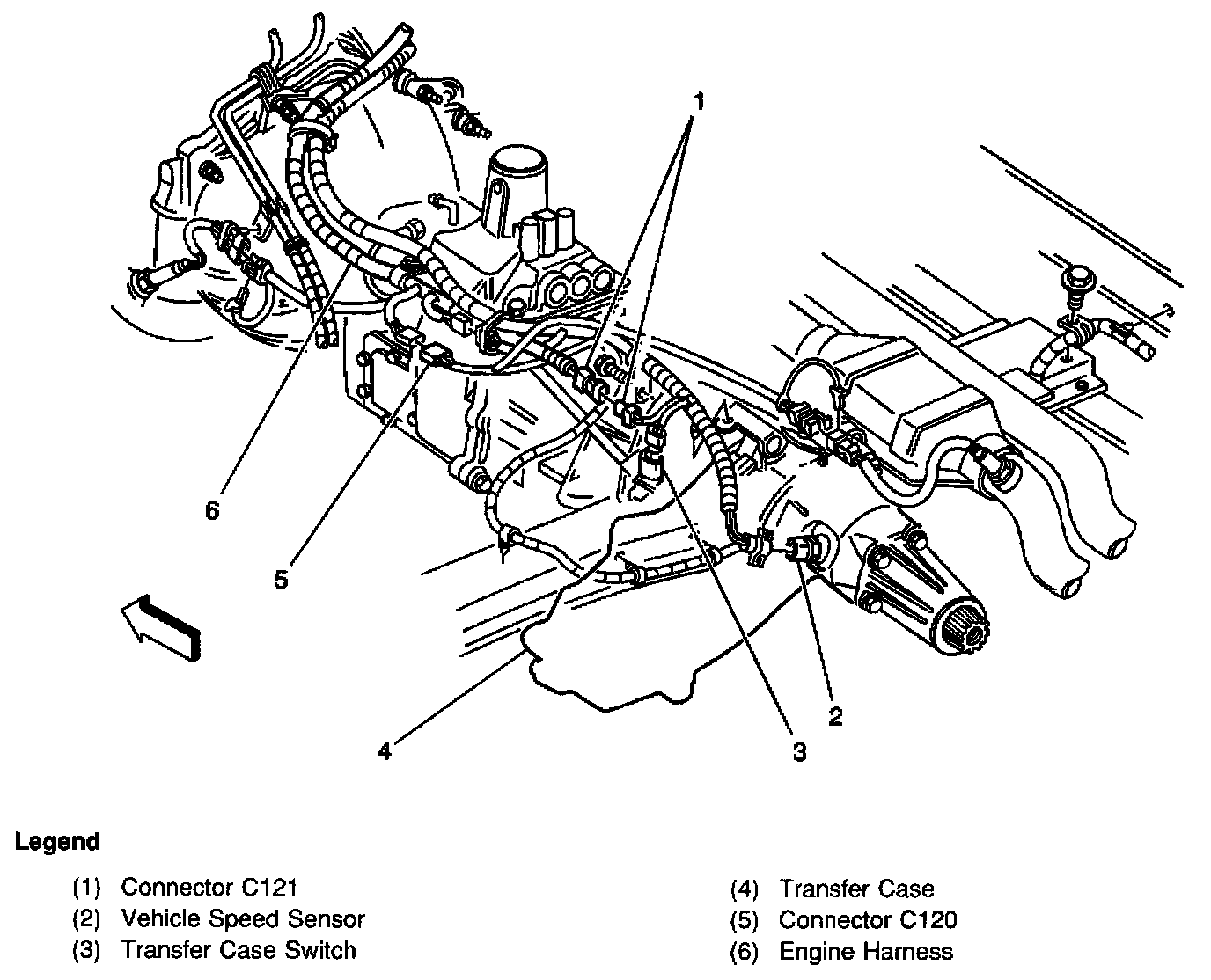 1

6

5

4

3

2

Legend

(1) Connector C121
(2) Vehicle Speed Sensor
(3) Transfer Case Switch

(4) Transfer Case
(5) Connector C120
(6) Engine Harness