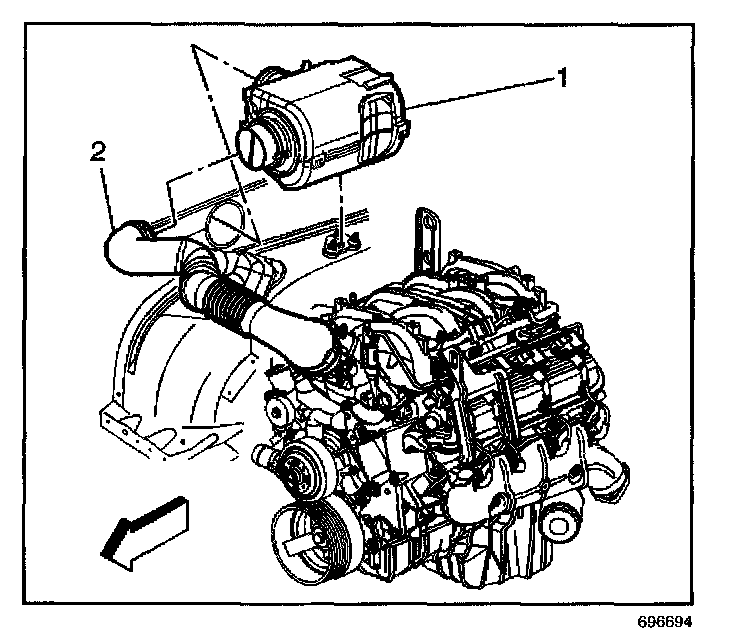 1
2
696694