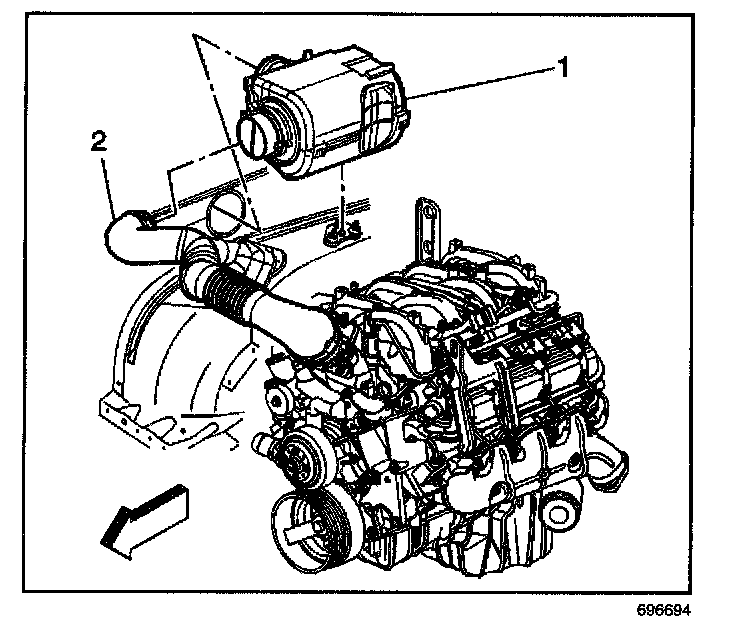 1
2
696694