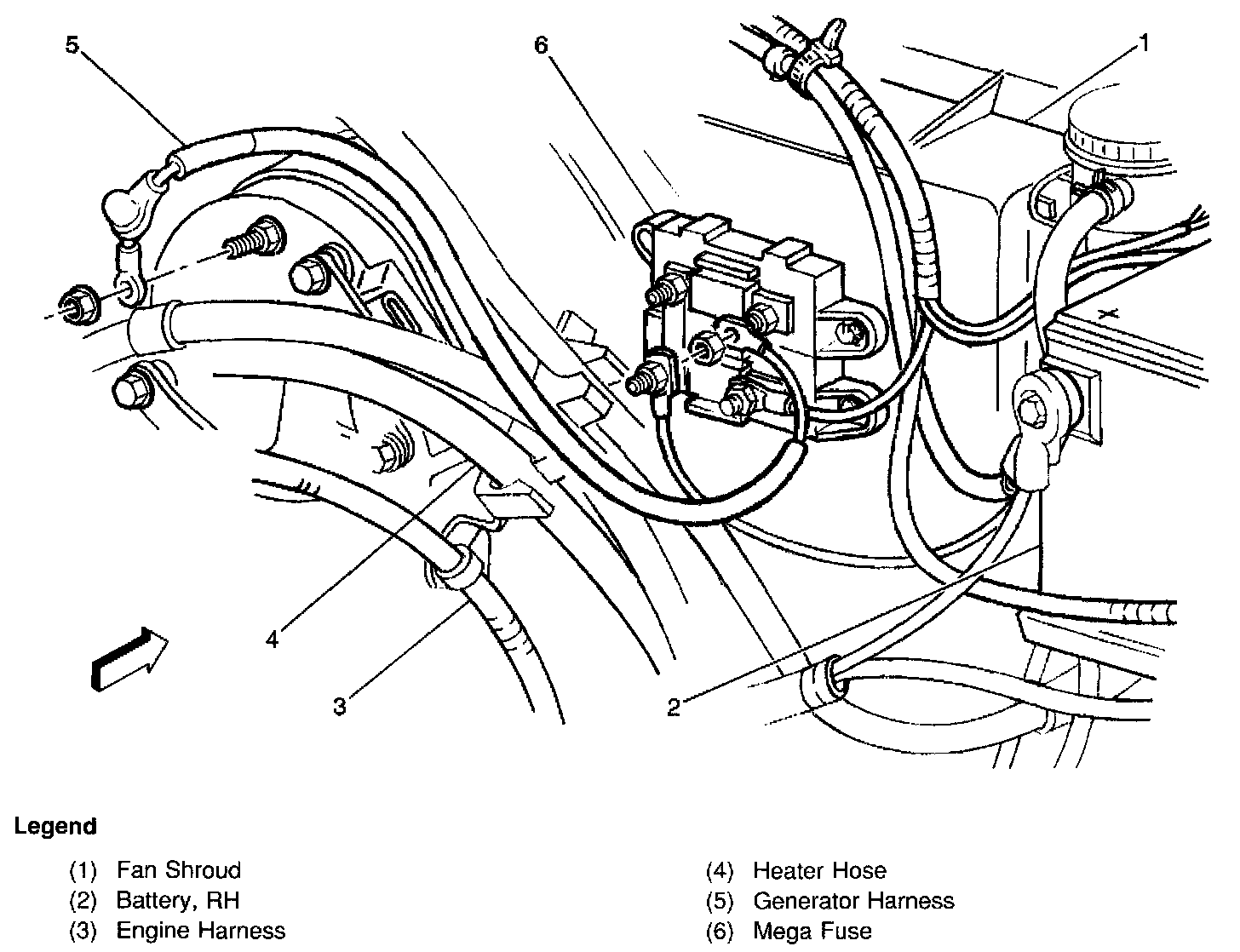 5

6

1

4

3

2

Legend

(1) Fan Shroud
(2) Battery, RH
(3) Engine Harness

(4) Heater Hose
(5) Generator Harness
(6) Mega Fuse