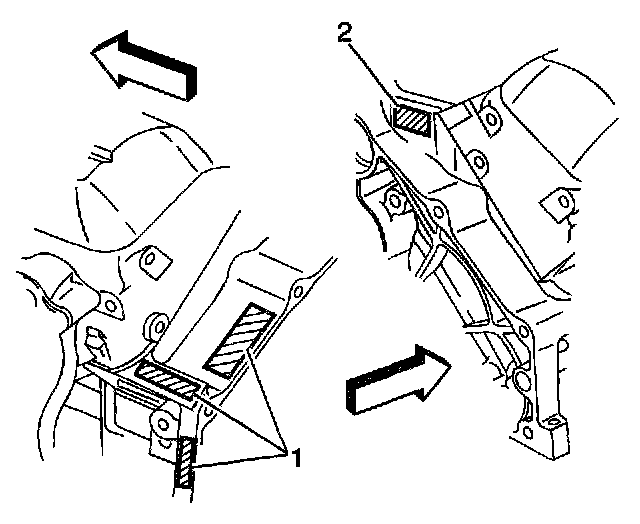 2

1