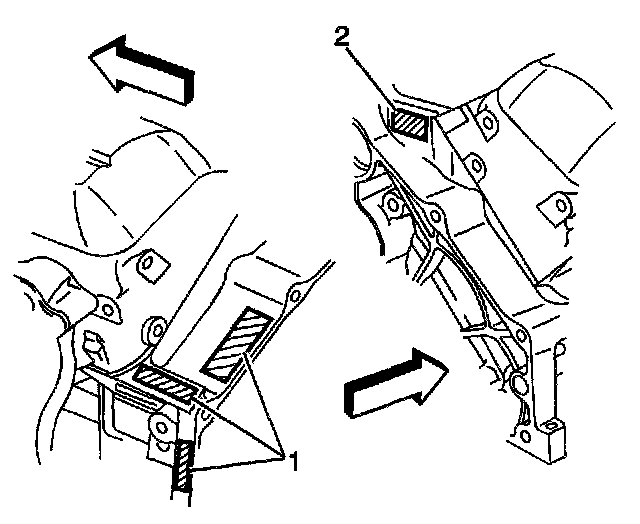 2

1