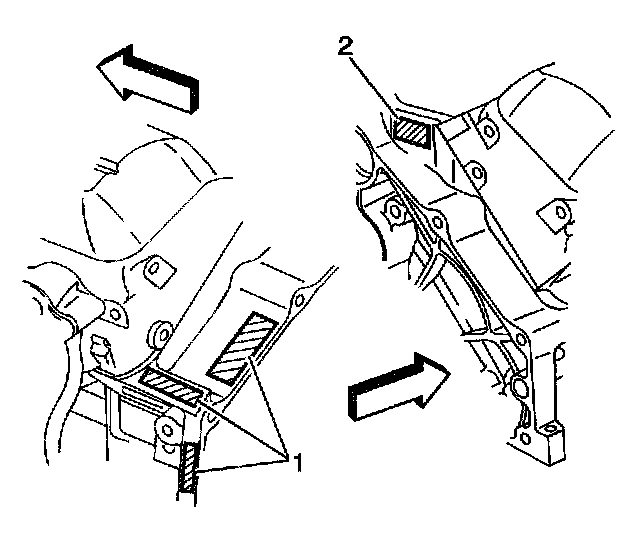 2

1