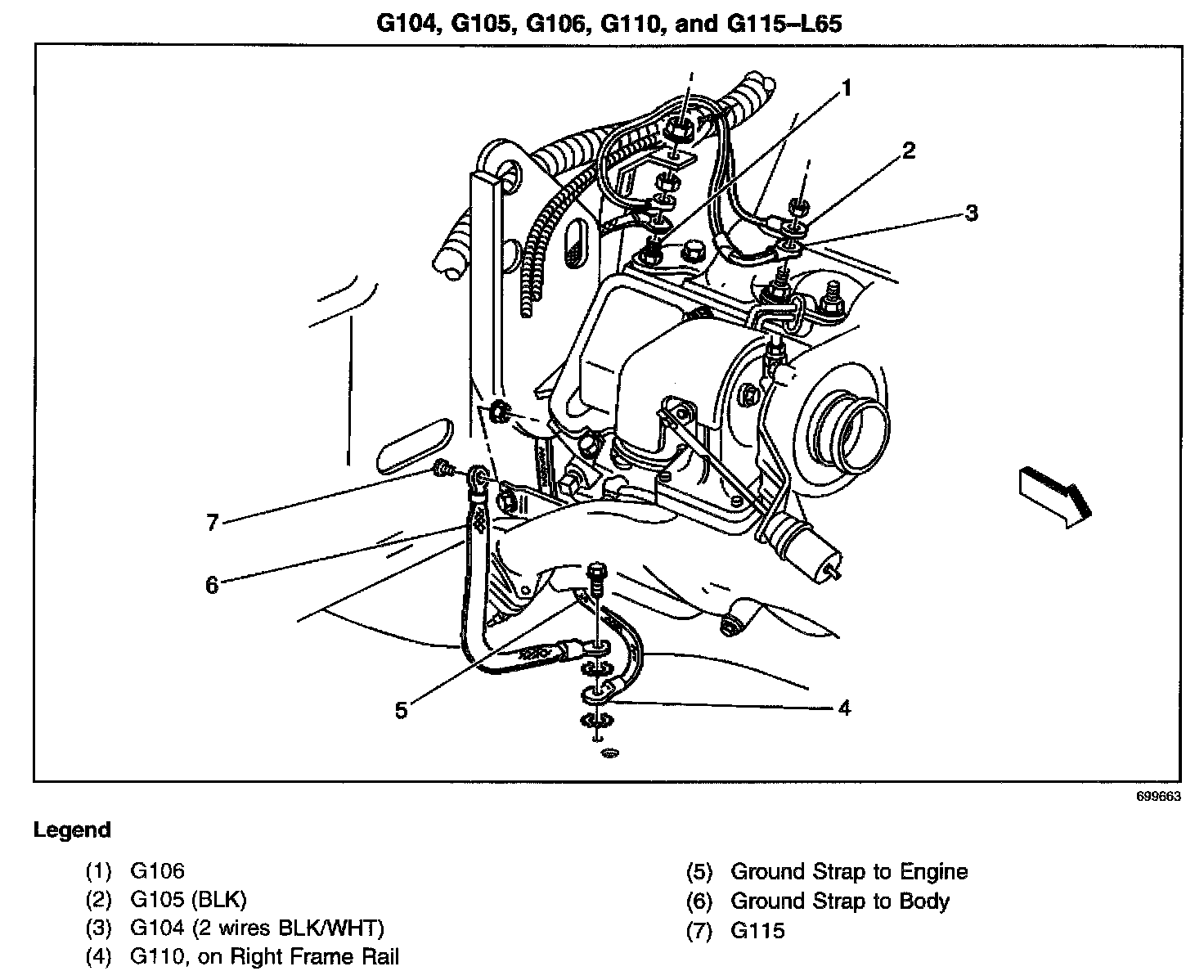 G104, G105, G106, G110, and G115–L65

1
2
3
7
6
5
4

699663

Legend

(1) G106
(2) G105 (BLK)
(3) G104 (2 wires BLK/WHT)
(4) G110, on Right Frame Rail

(5) Ground Strap to Engine
(6) Ground Strap to Body
(7) G115