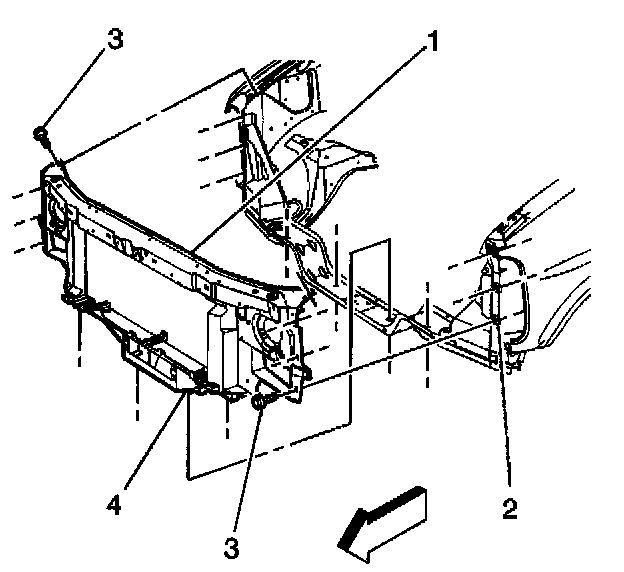 3
1
4
3
2