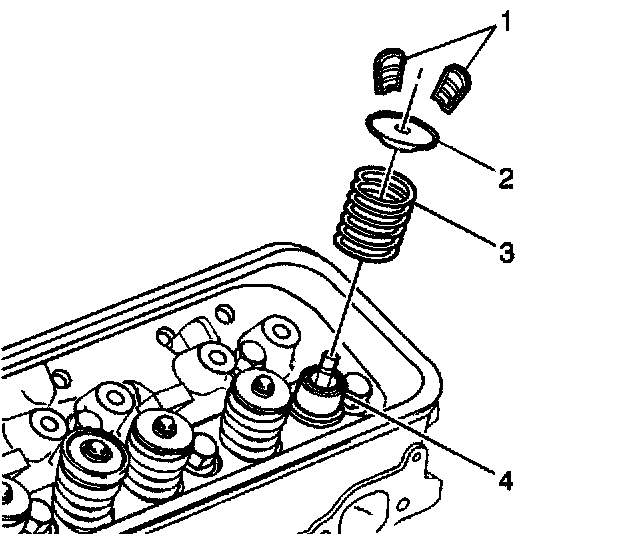 1
2
3
4