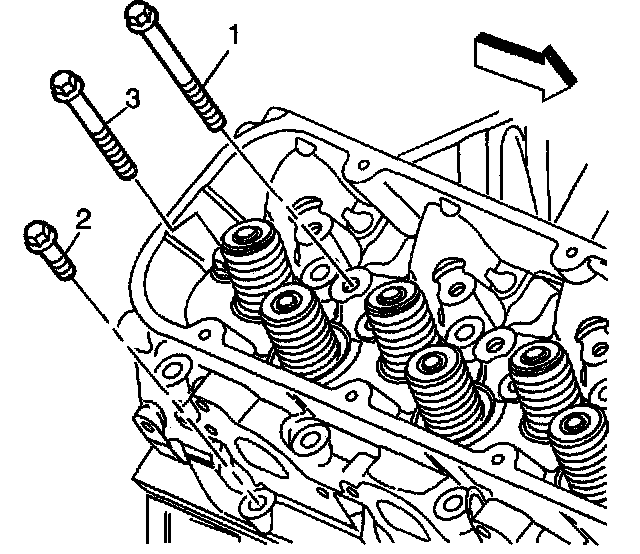 1
3
2