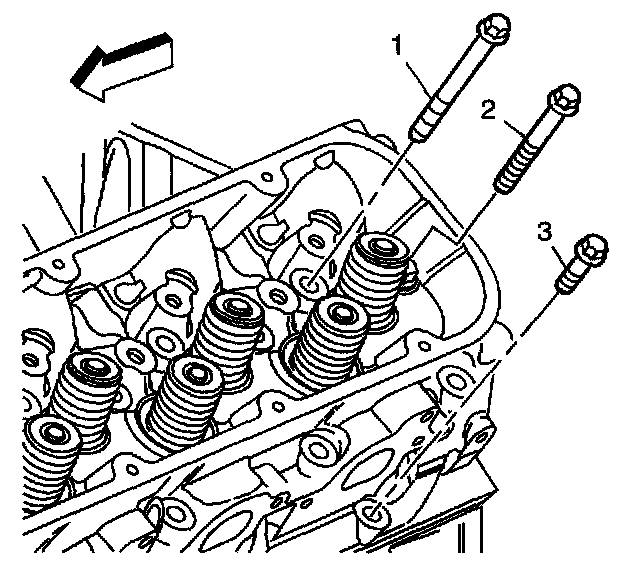 1
2
3