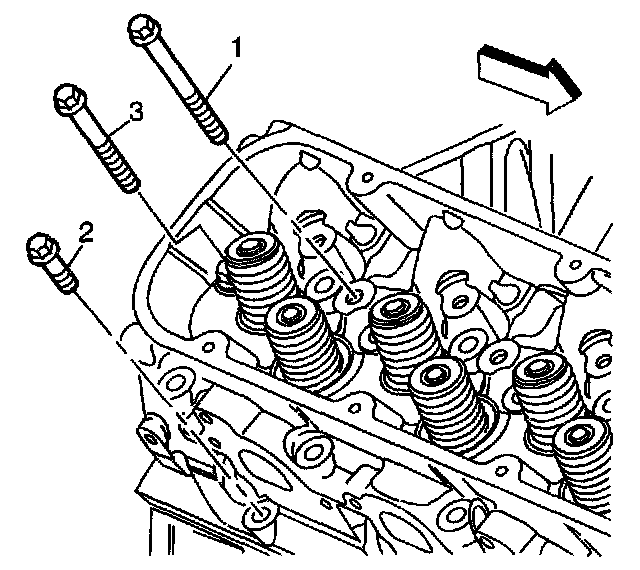 1
3
2