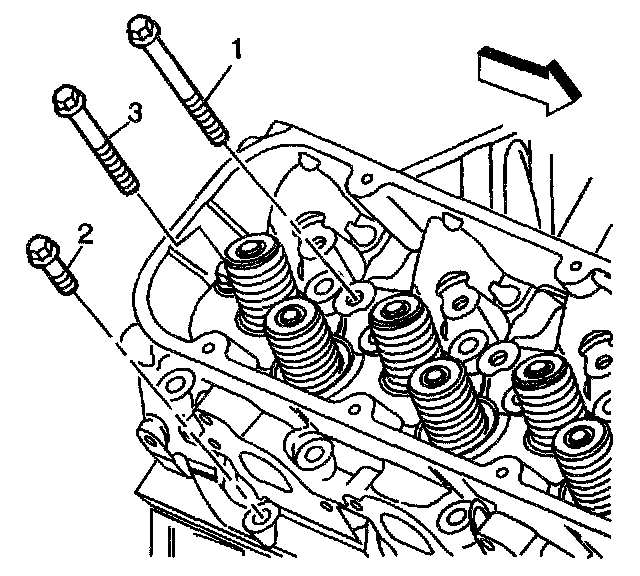 1
3
2