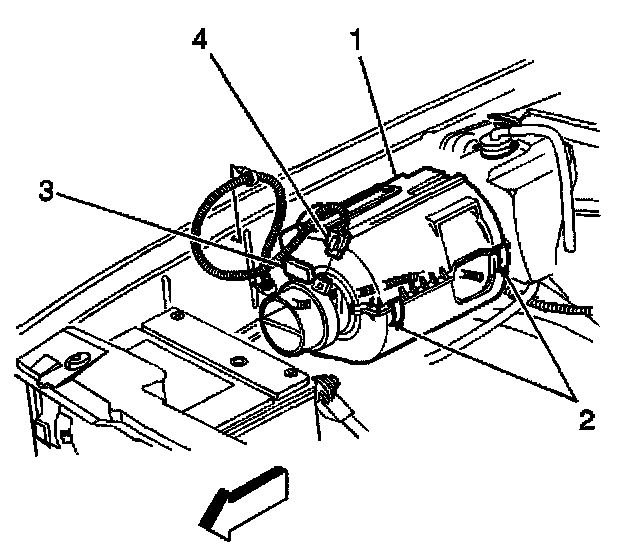 4
1
3
2