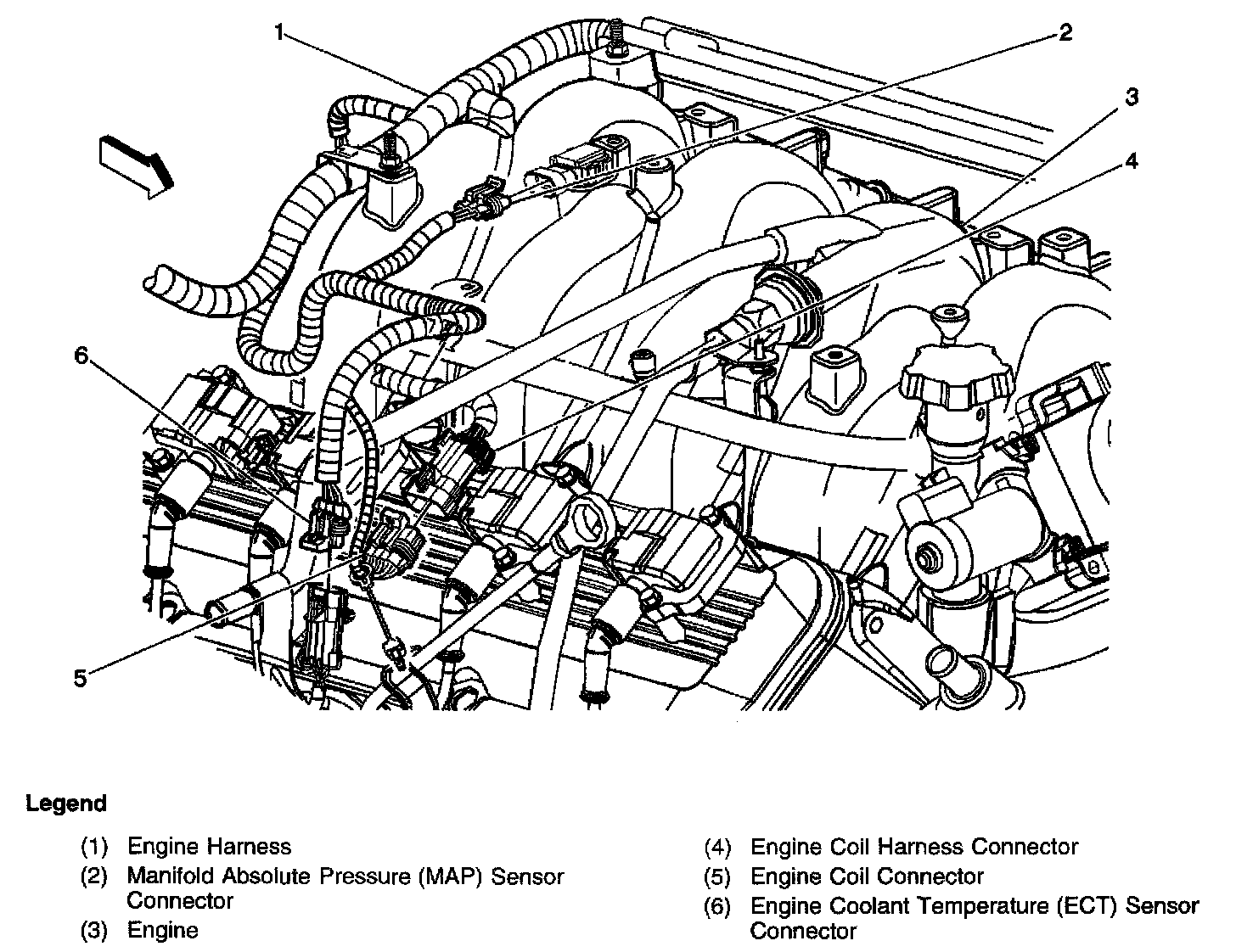 1

2

3

4

6

5

Legend

(1) Engine Harness
(2) Manifold Absolute Pressure (MAP) Sensor Connector
(3) Engine

(4) Engine Coil Harness Connector
(5) Engine Coil Connector
(6) Engine Coolant Temperature (ECT) Sensor Connector