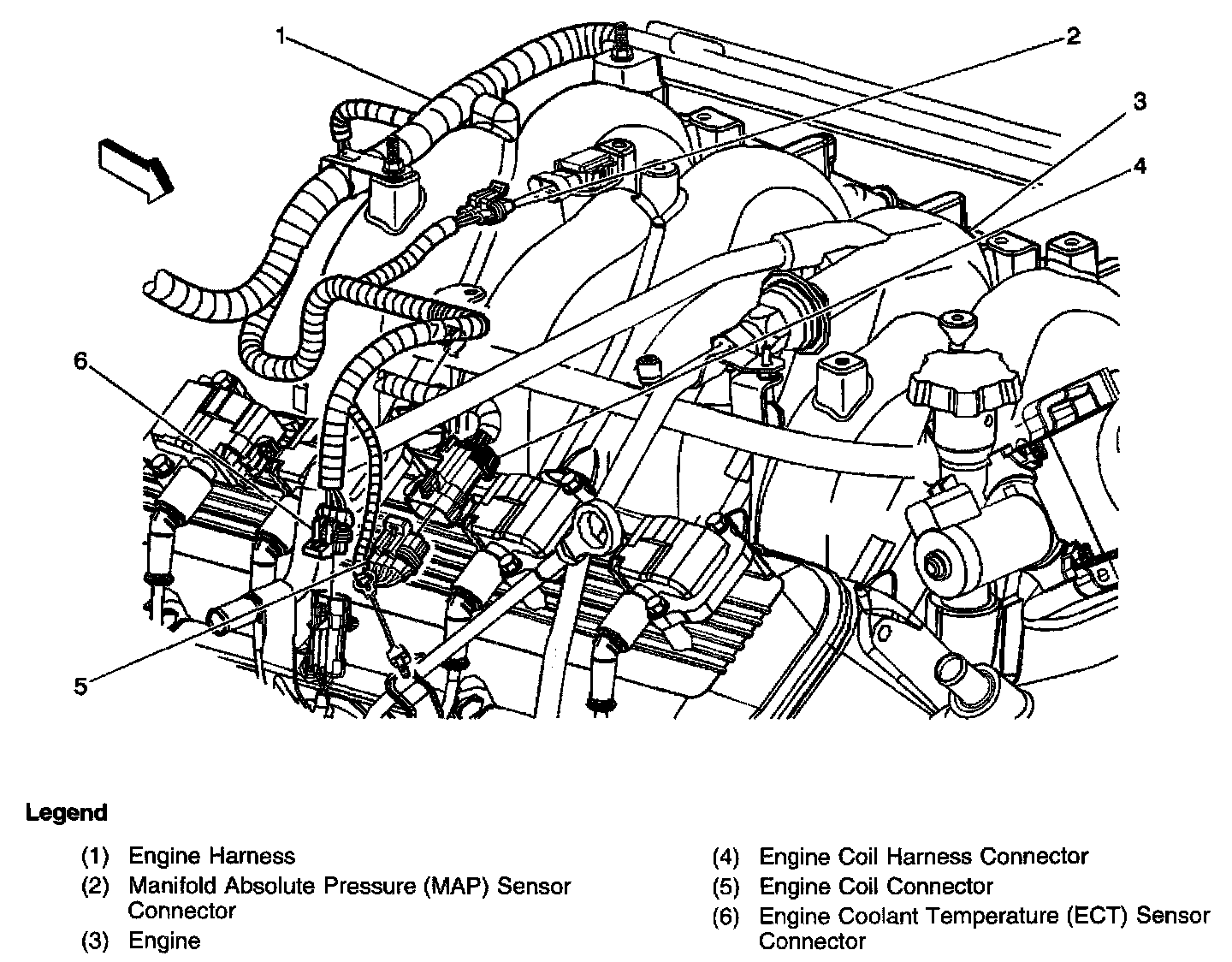 1
2
3
4
6
5

Legend

(1) Engine Harness
(2) Manifold Absolute Pressure (MAP) Sensor Connector
(3) Engine

(4) Engine Coil Harness Connector
(5) Engine Coil Connector
(6) Engine Coolant Temperature (ECT) Sensor Connector