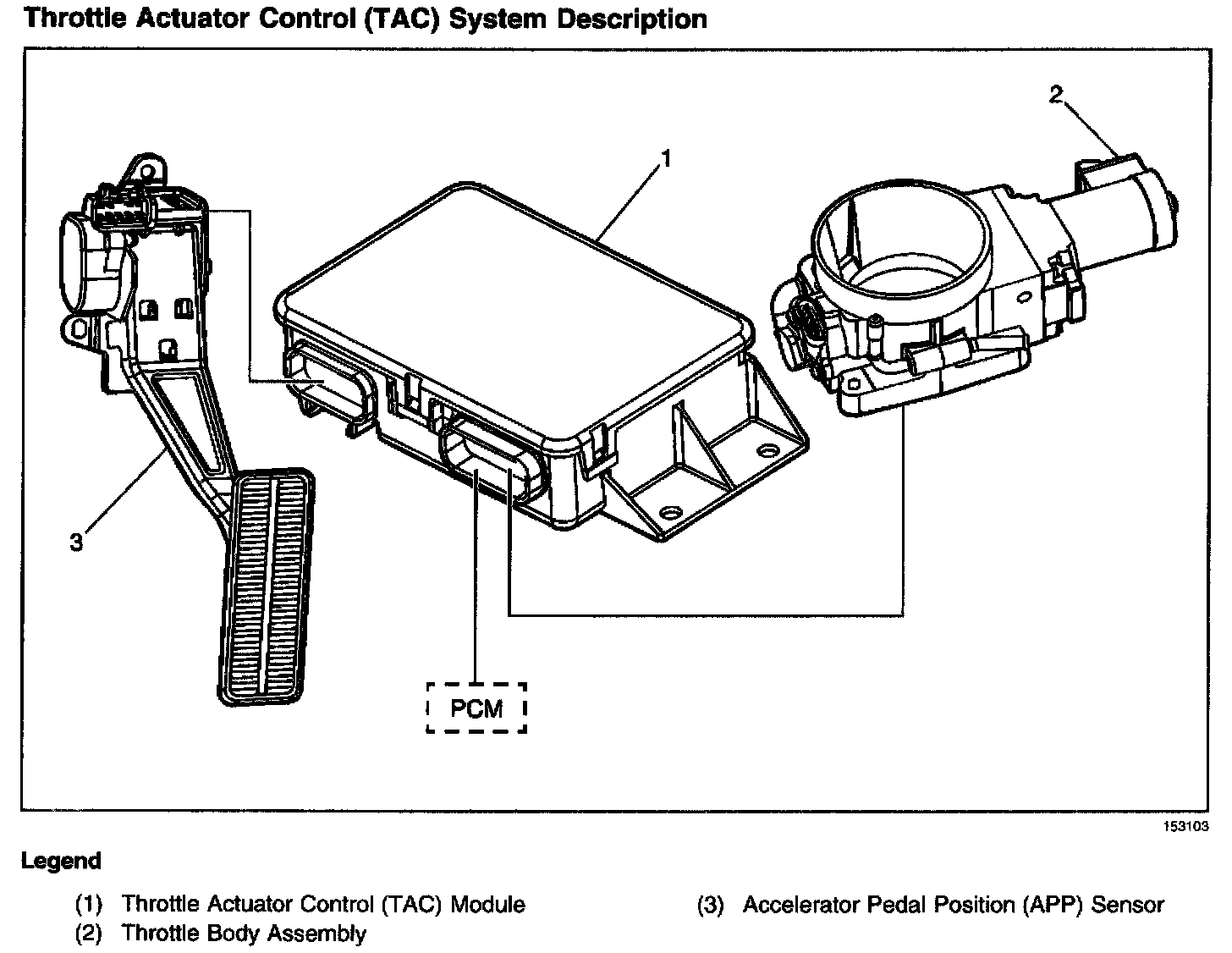 Throttle Actuator Control (TAC) System Description

2

1

3

PCM

153103

Legend

(1) Throttle Actuator Control (TAC) Module
(2) Throttle Body Assembly

(3) Accelerator Pedal Position (APP) Sensor