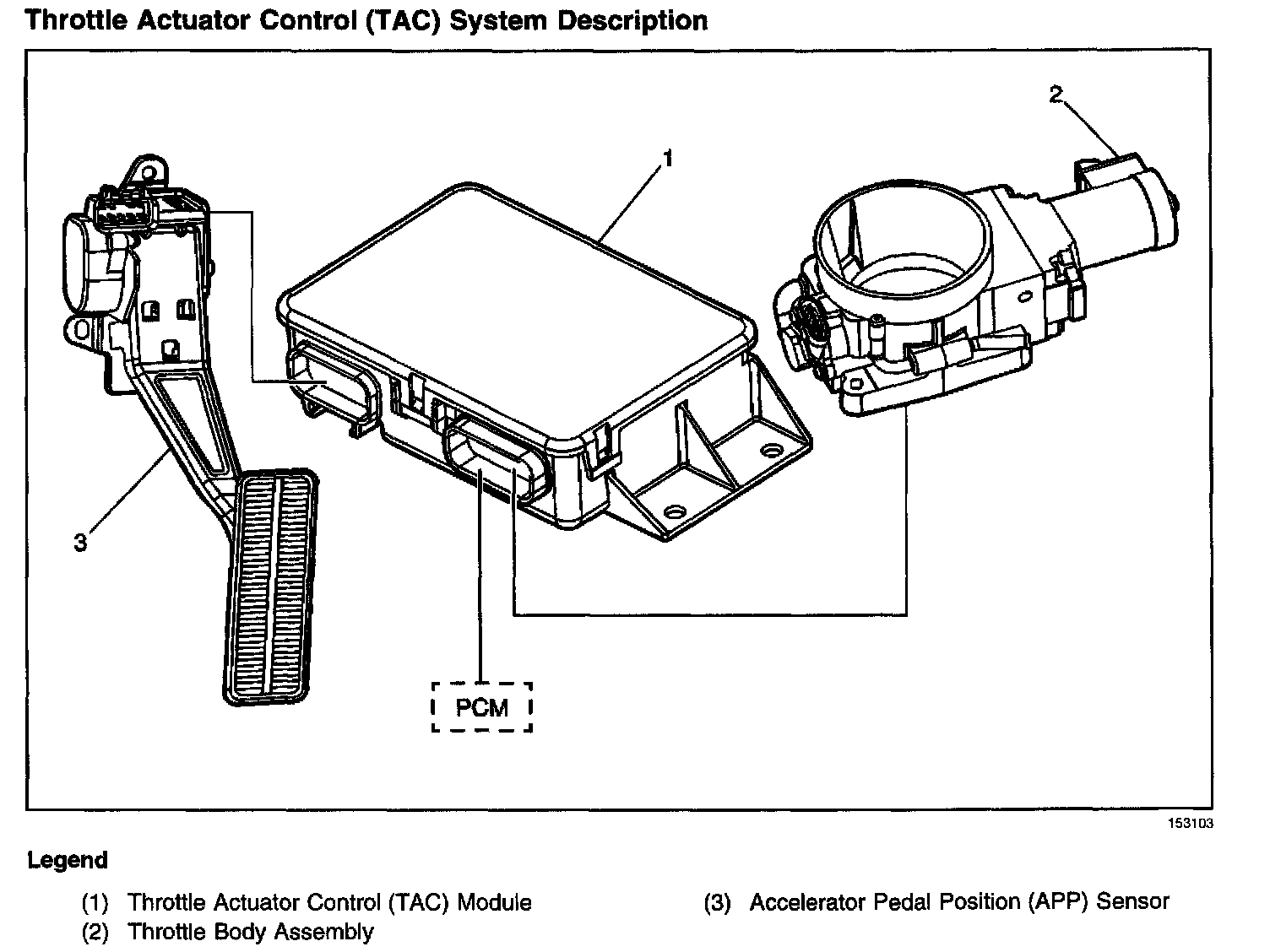 Throttle Actuator Control (TAC) System Description

2

1

3

PCM

153103

Legend

(1) Throttle Actuator Control (TAC) Module
(2) Throttle Body Assembly

(3) Accelerator Pedal Position (APP) Sensor