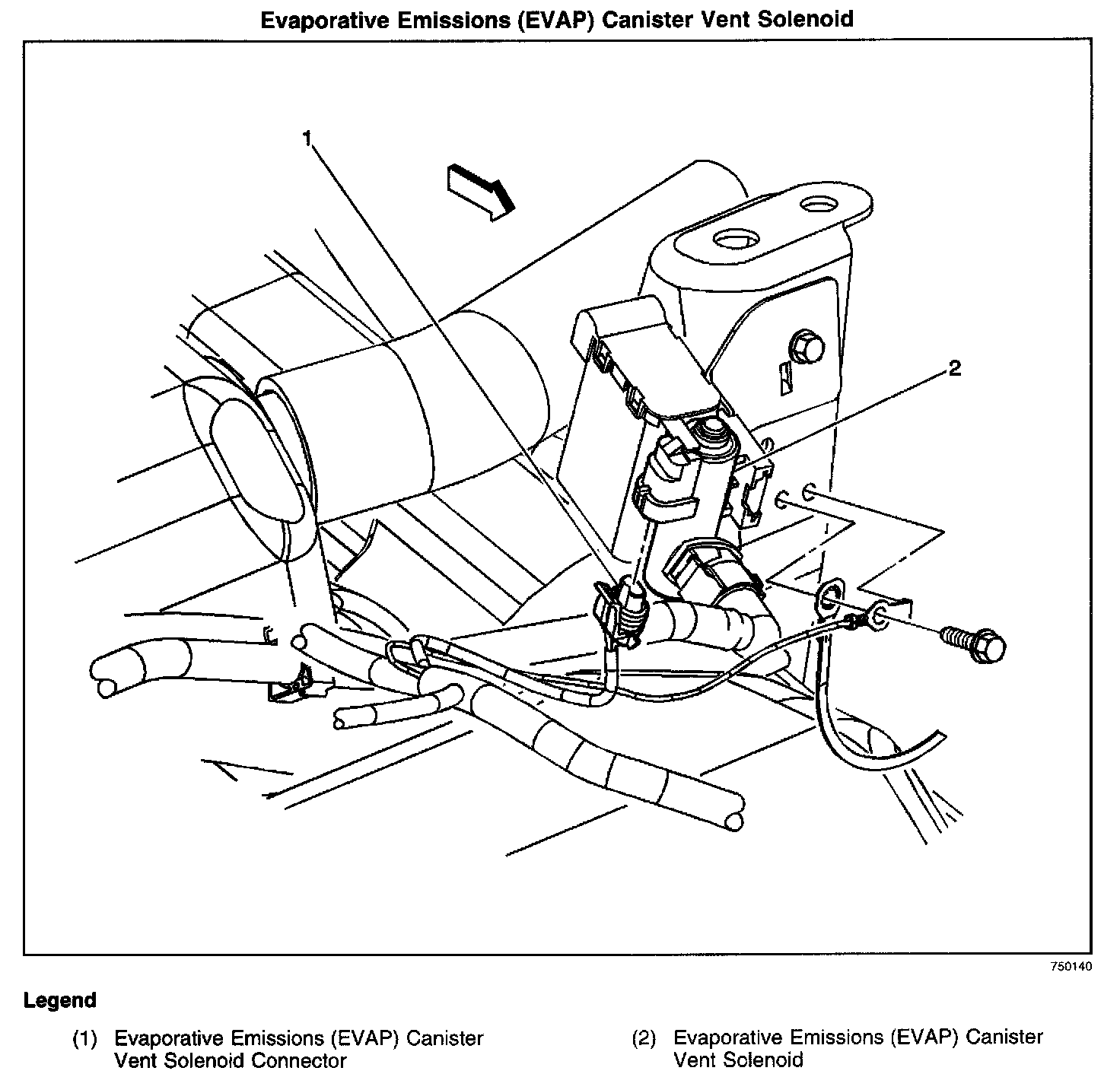 Evaporative Emissions (EVAP) Canister Vent Solenoid

1

2

750140

Legend

(1) Evaporative Emissions (EVAP) Canister Vent Solenoid Connector

(2) Evaporative Emissions (EVAP) Canister Vent Solenoid