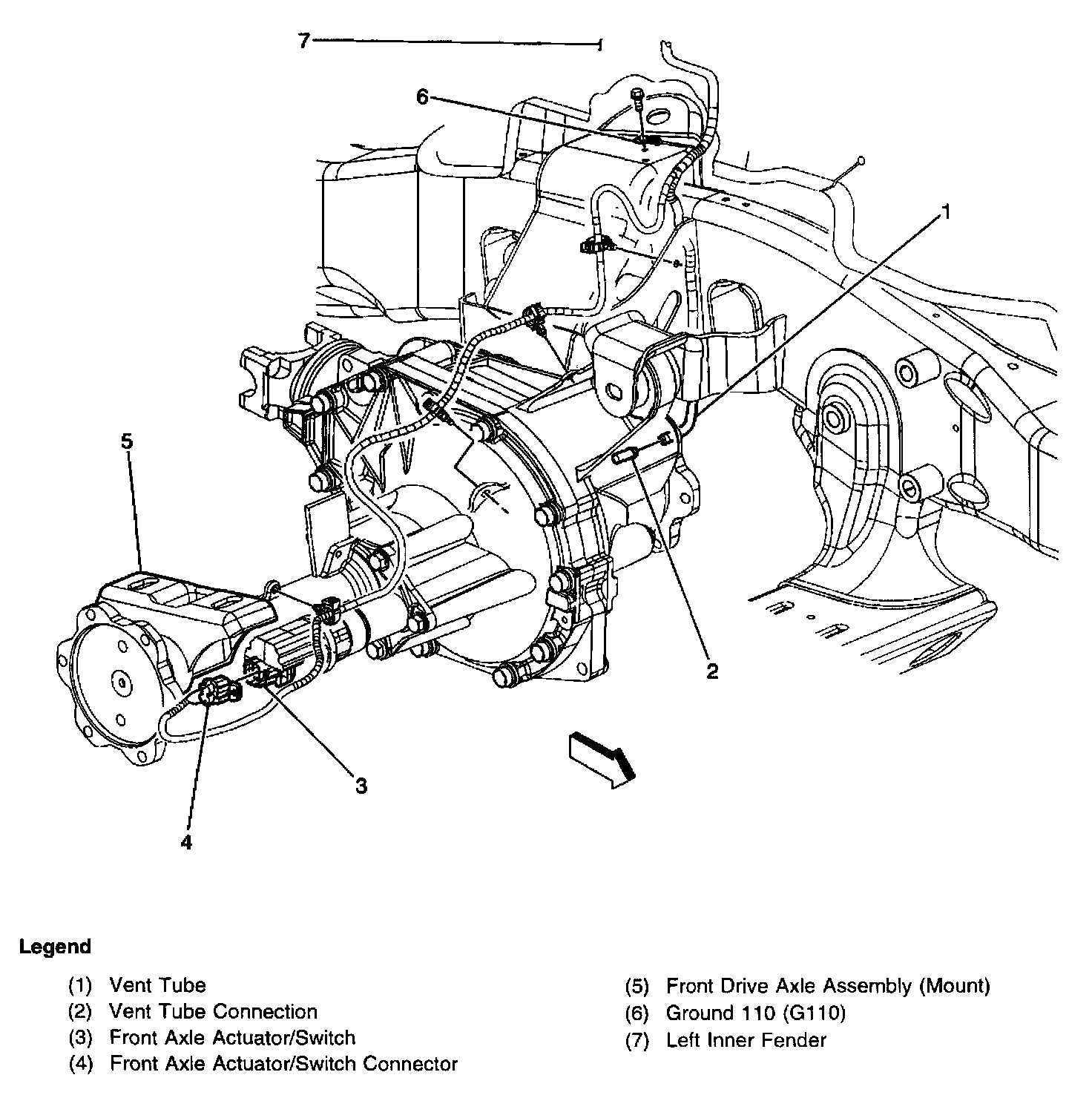 7

6

1

5

2

3

4

Legend

(1) Vent Tube
(2) Vent Tube Connection
(3) Front Axle Actuator/Switch
(4) Front Axle Actuator/Switch Connector

(5) Front Drive Axle Assembly (Mount)
(6) Ground 110 (G110)
(7) Left Inner Fender