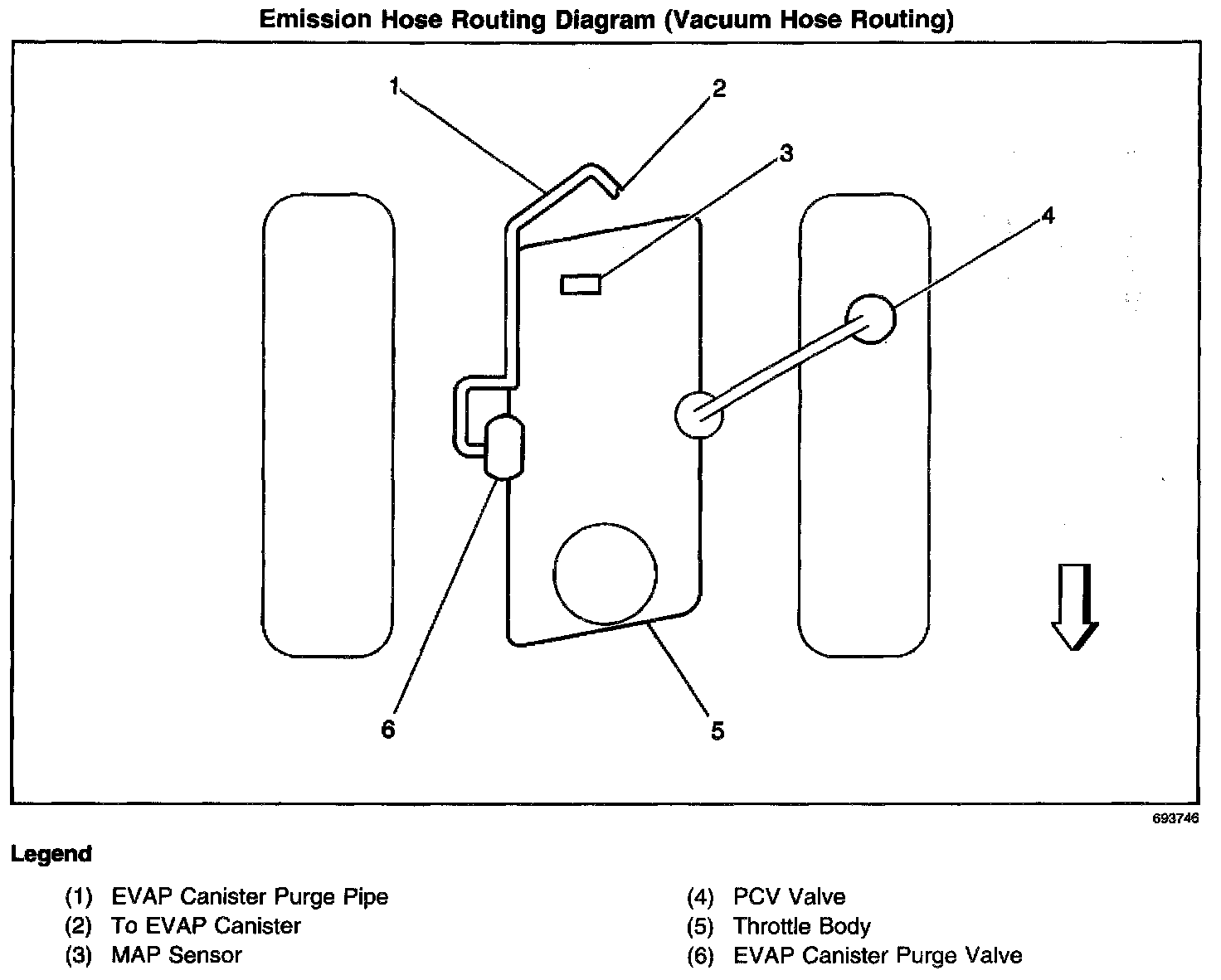 Emission Hose Routing Diagram (Vacuum Hose Routing)

1
2
3
4
6
5

693746

Legend

(1) EVAP Canister Purge Pipe
(2) To EVAP Canister
(3) MAP Sensor

(4) PCV Valve
(5) Throttle Body
(6) EVAP Canister Purge Valve