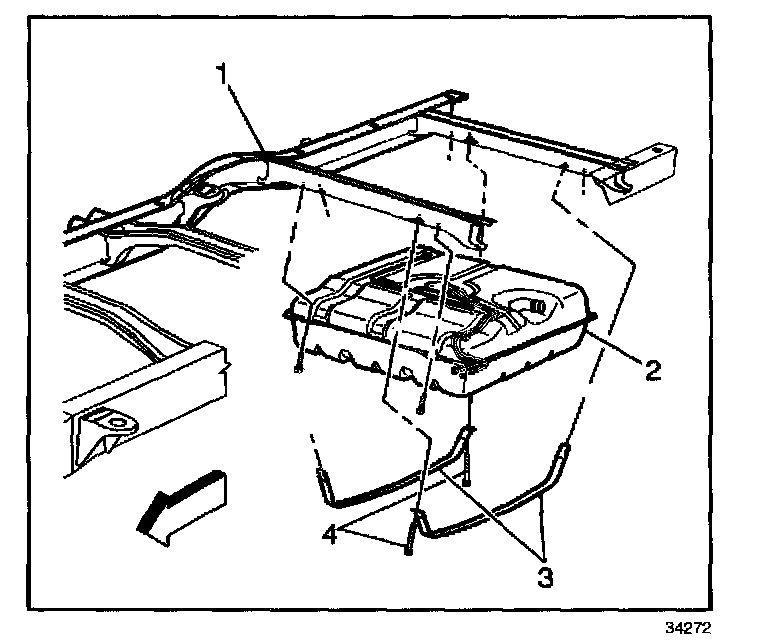 1
2
4
3
34272