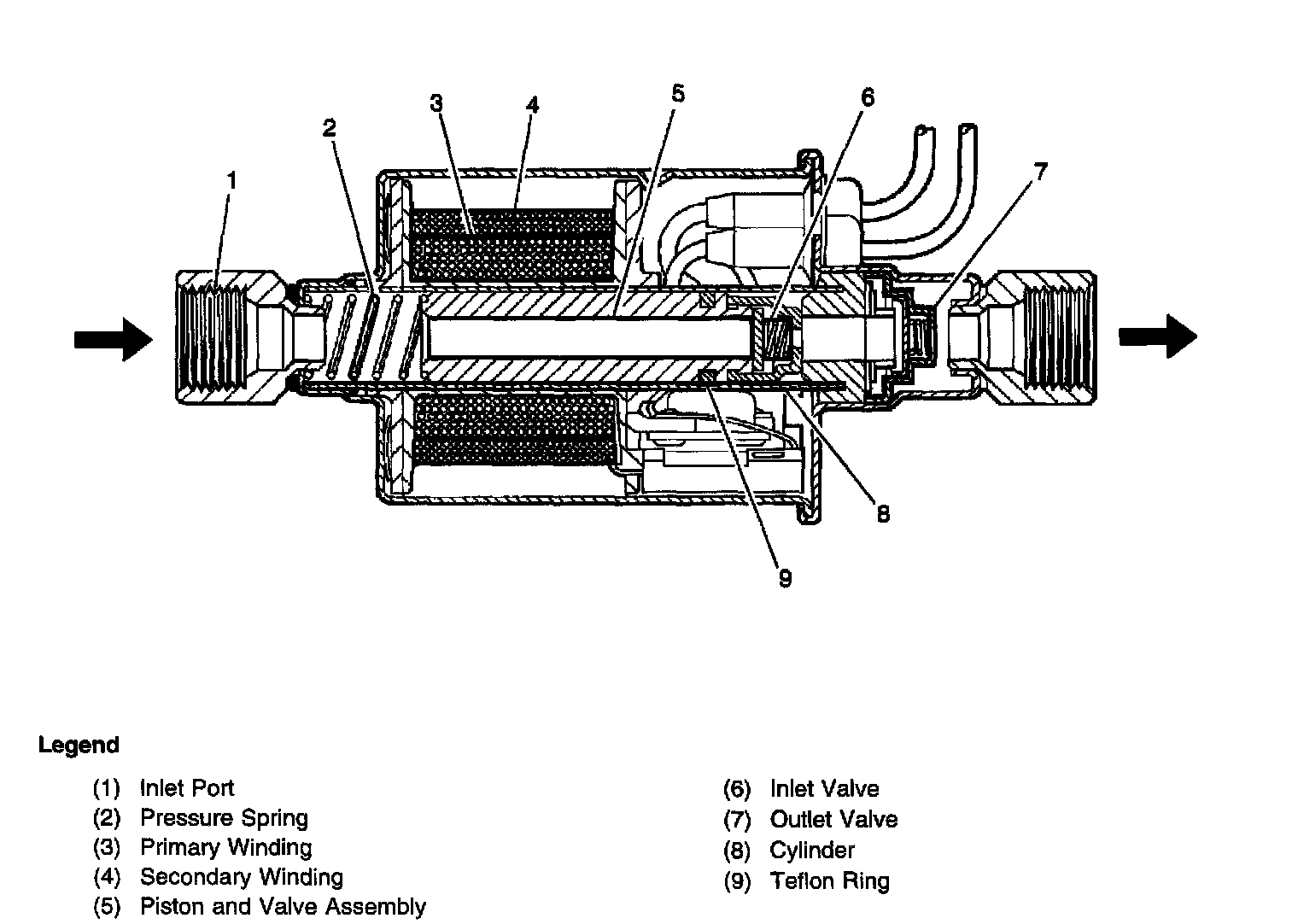 1
2
3
4
5
6
7
8
9

Legend

(1) Inlet Port
(2) Pressure Spring
(3) Primary Winding
(4) Secondary Winding
(5) Piston and Valve Assembly

(6) Inlet Valve
(7) Outlet Valve
(8) Cylinder
(9) Teflon Ring