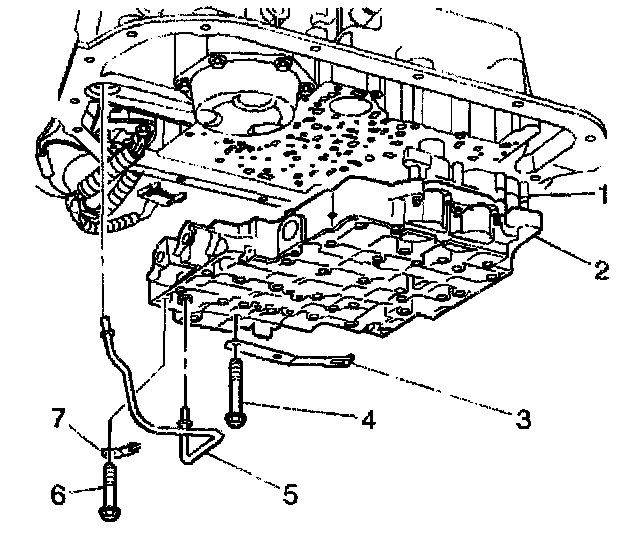 1
2
3
4
5
6
7